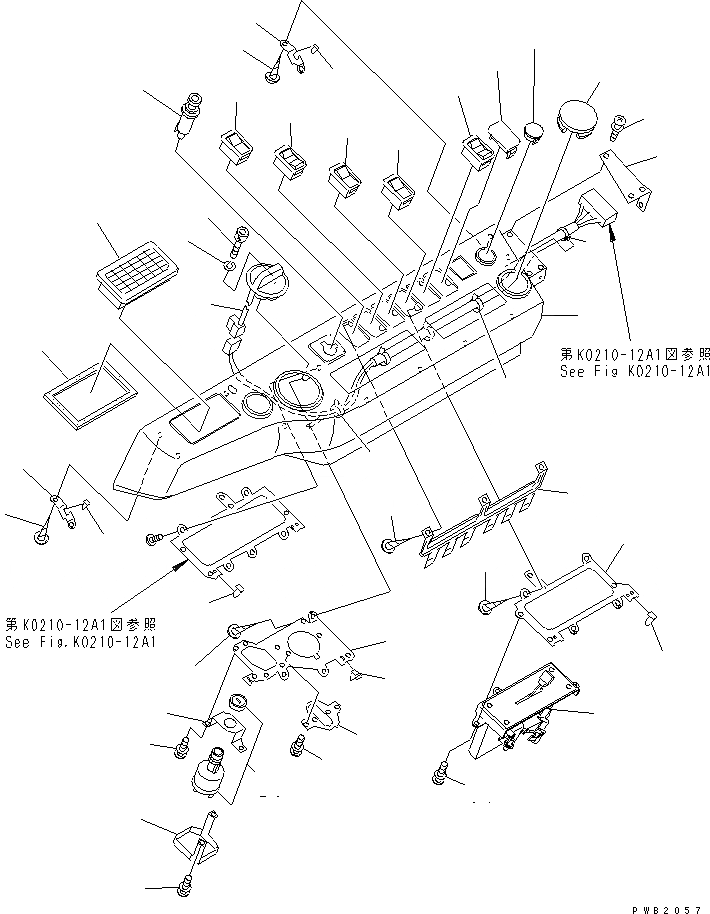 第K0210-12A1図参照
See Fig K0210-12A1

第K0210-12A1図参照
See Fig.K0210-12A1

PWB2057