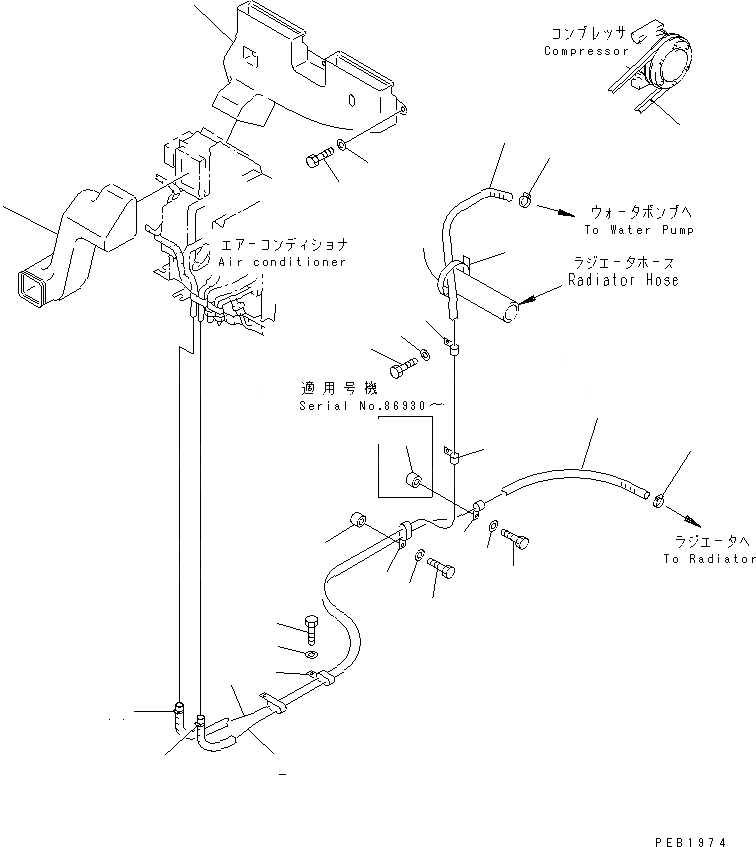 コンプレッサ
Compressor

ウォータポンプへ
To Water Pump

ラジエータホース
Radiator Hose

エアーコンディショナ
Air conditioner

適用号機
Serial No.86930～

ラジエータへ
To Radiator

PEB1974