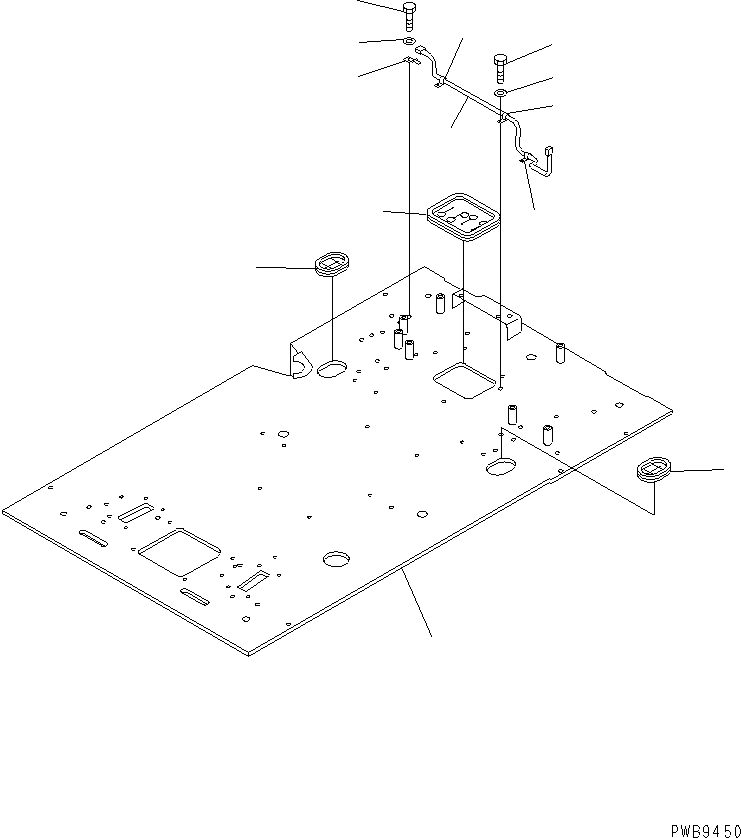 PWB9450