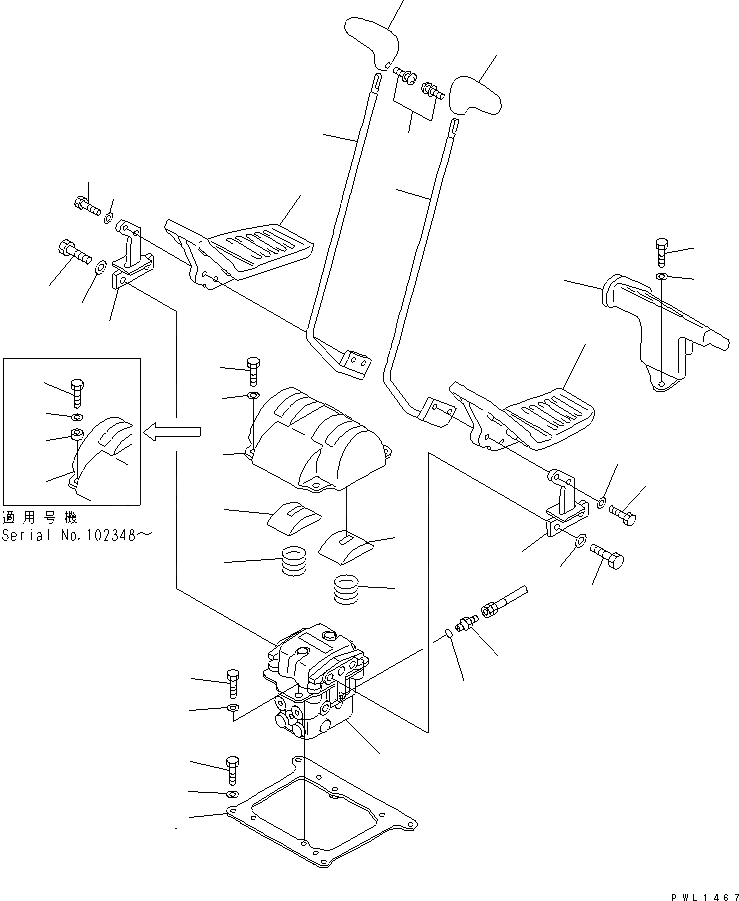 適用号機
Serial No.102348～

PWL1467