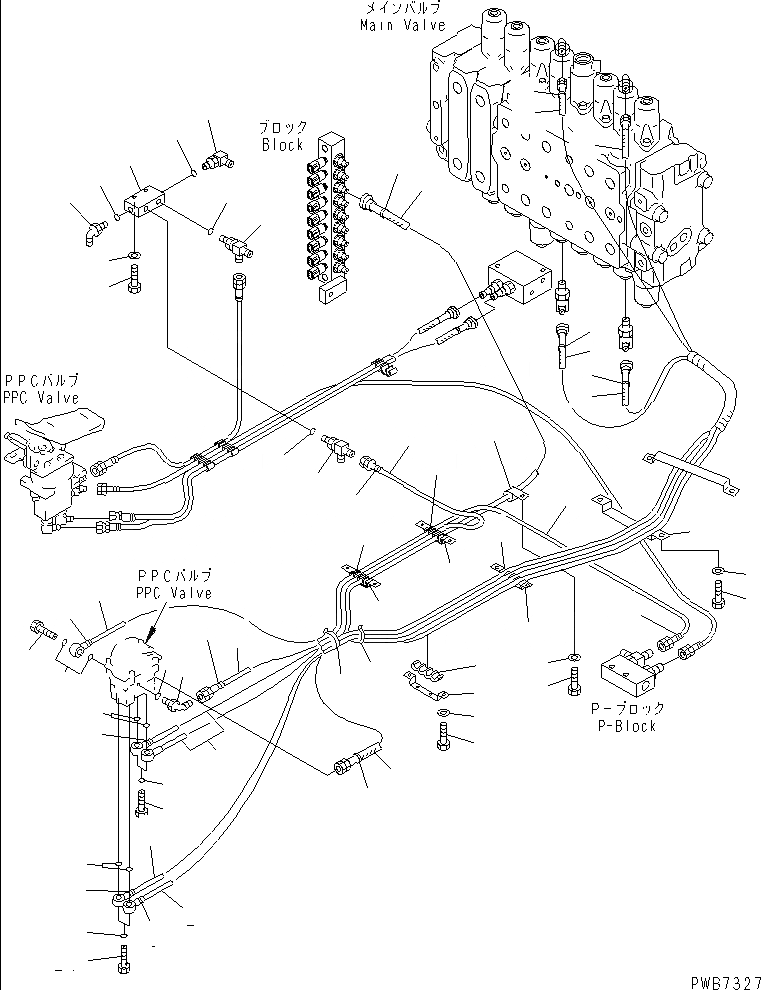 メインバルブ
Main Valve

ブロック
Block

PPCバルブ
PPC Valve

PPCバルブ
PPC Valve

P-ブロック
P-Block

PWB7327