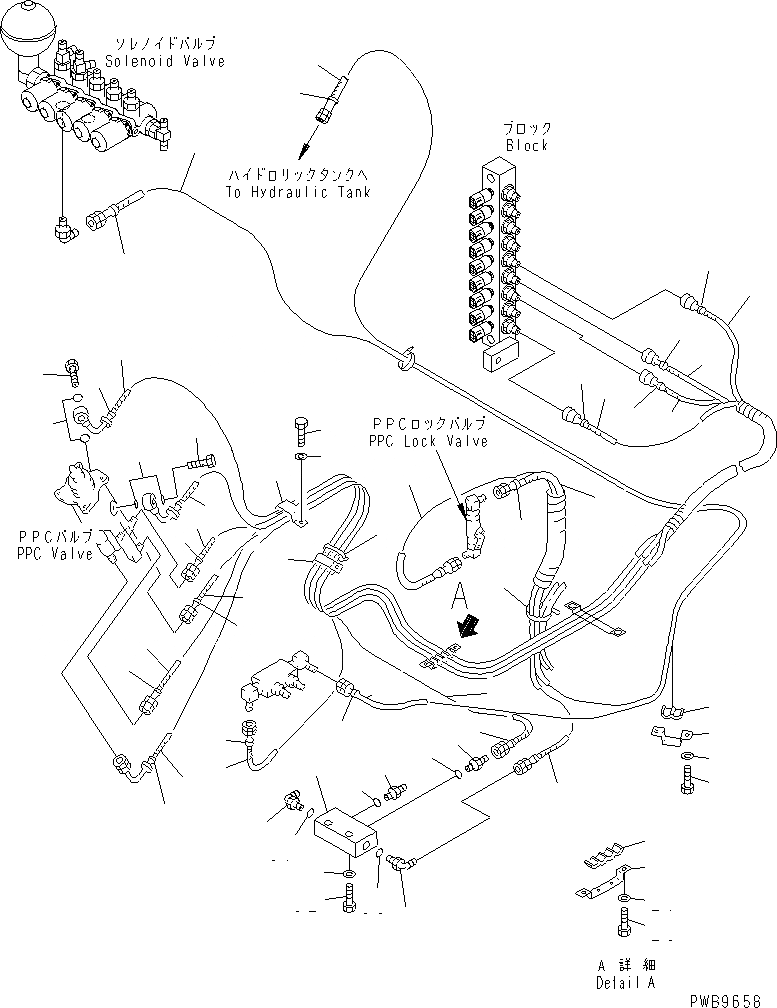 ソレノイドバルブ
Solenoid Valve

ハイドロリックタンクへ
To Hydraulic Tank

ブロック
Block

PPCロックバルブ
PPC Lock Valve

PPCバルブ
PPC Valve

A

A 詳細
Detail A

PWB9658