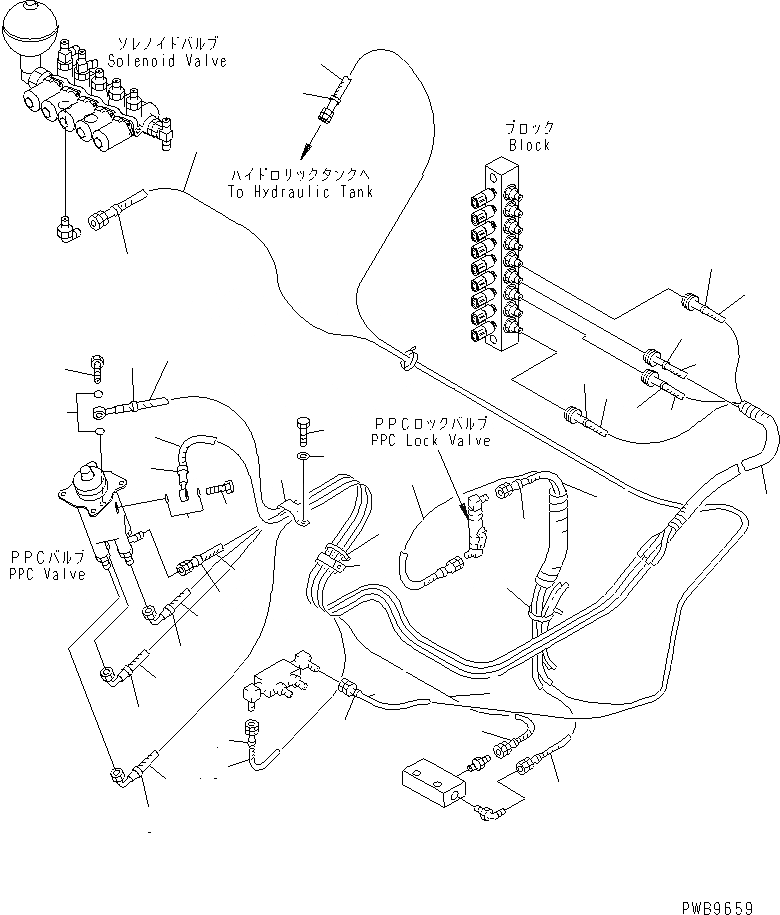 ソレノイドバルブ
Solenoid Valve

ハイドロリックタンクへ
To Hydraulic Tank

ブロック
Block

PPCロックバルブ
PPC Lock Valve

PPCバルブ
PPC Valve

PWB9659