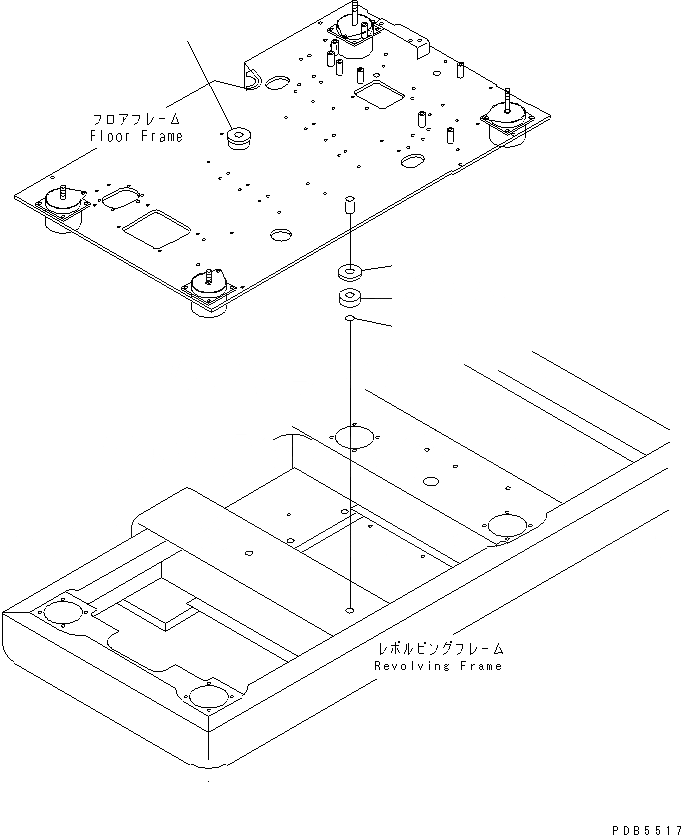 フロアフレーム
Floor Frame

レボルビングフレーム
Revolving Frame

PDB5517