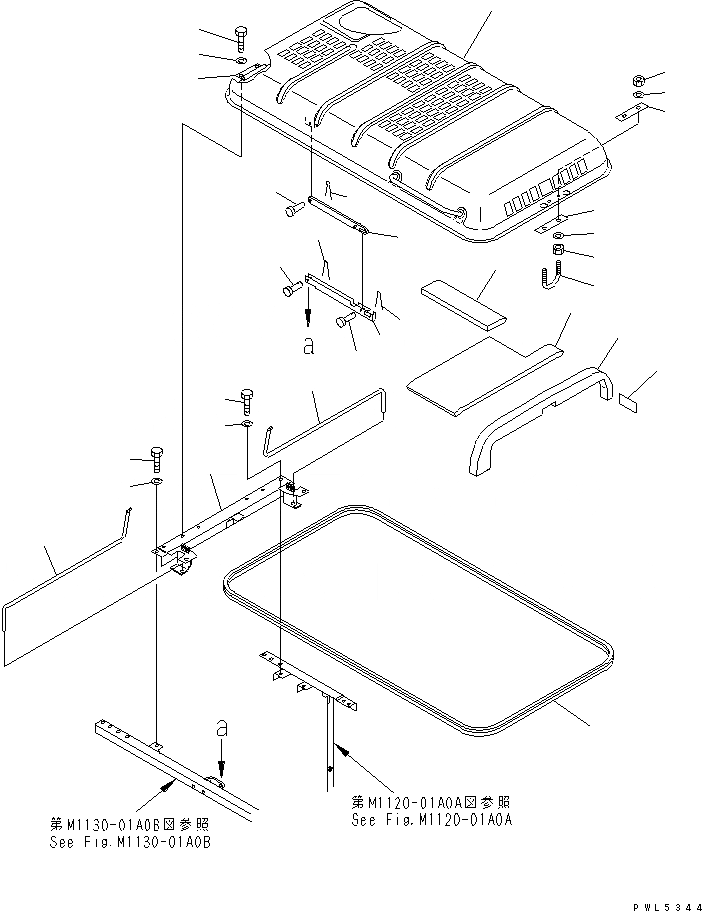 a

a

第M1130-01A0B図参照
See Fig.M1130-01A0B

第M1120-01A0A図参照
See Fig.M1120-01A0A

PWL5344