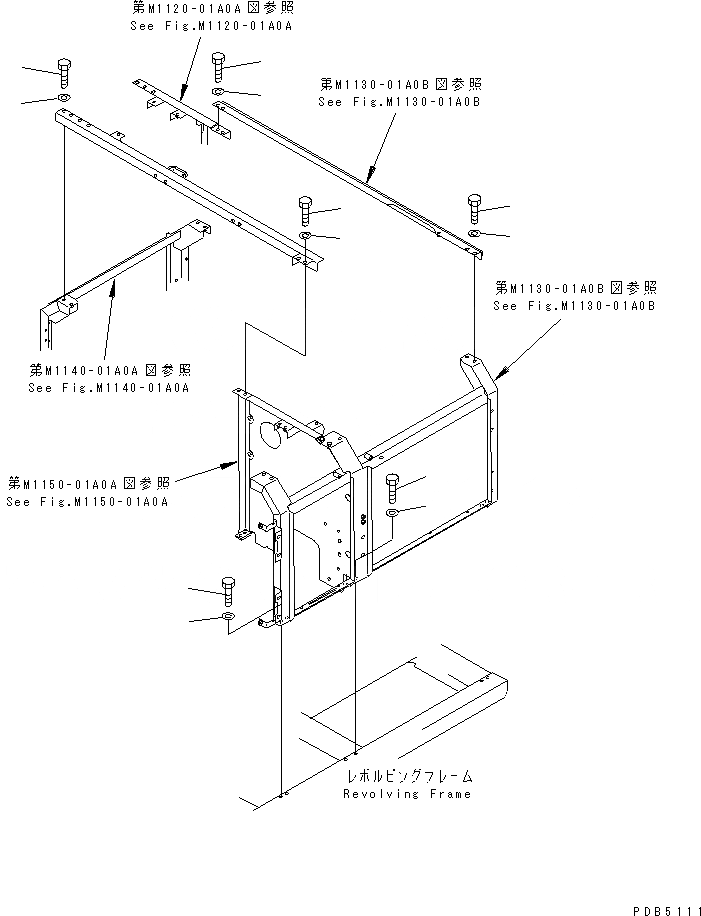 第M1120-01A0A図参照
See Fig.M1120-01A0A

第M1130-01A0B図参照
See Fig.M1130-01A0B

第M1130-01A0B図参照
See Fig.M1130-01A0B

第M1140-01A0A図参照
See Fig.M1140-01A0A

第M1150-01A0A図参照
See Fig.M1150-01A0A

レボルビングフレーム
Revolving Frame

PDB5111