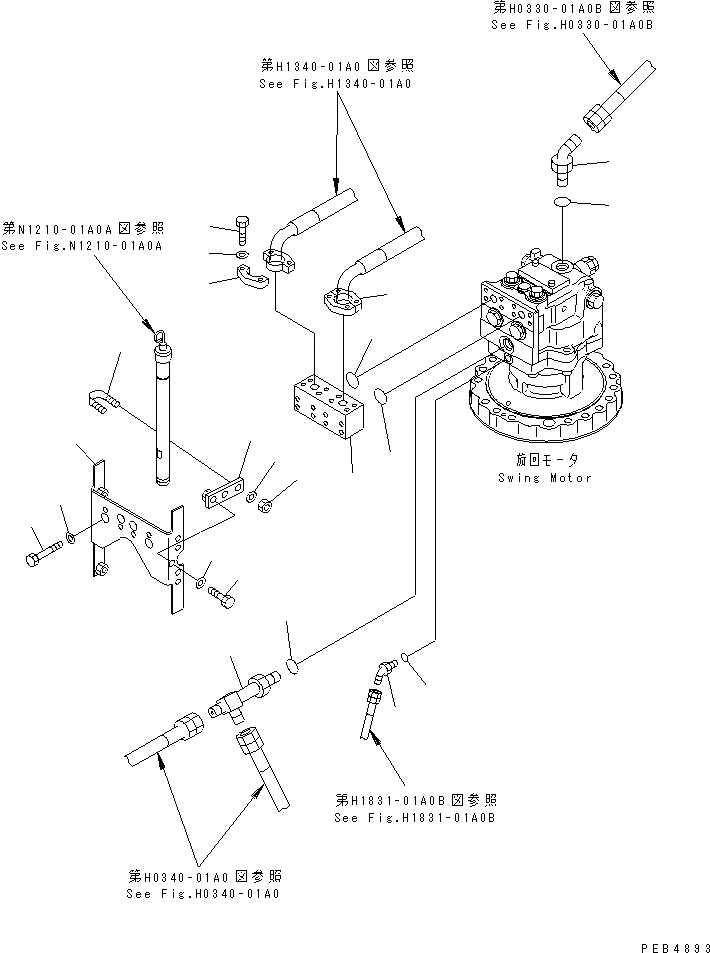 第H0330-01A0B図参照
See Fig.H0330-01A0B

第H1340-01A0図参照
See Fig.H1340-01A0

第N1210-01A0A図参照
See Fig.N1210-01A0A

旋回モータ
Swing Motor

第H1831-01A0B図参照
See Fig.H1831-01A0B

第H0340-01A0図参照
See Fig.H0340-01A0

PEB4893