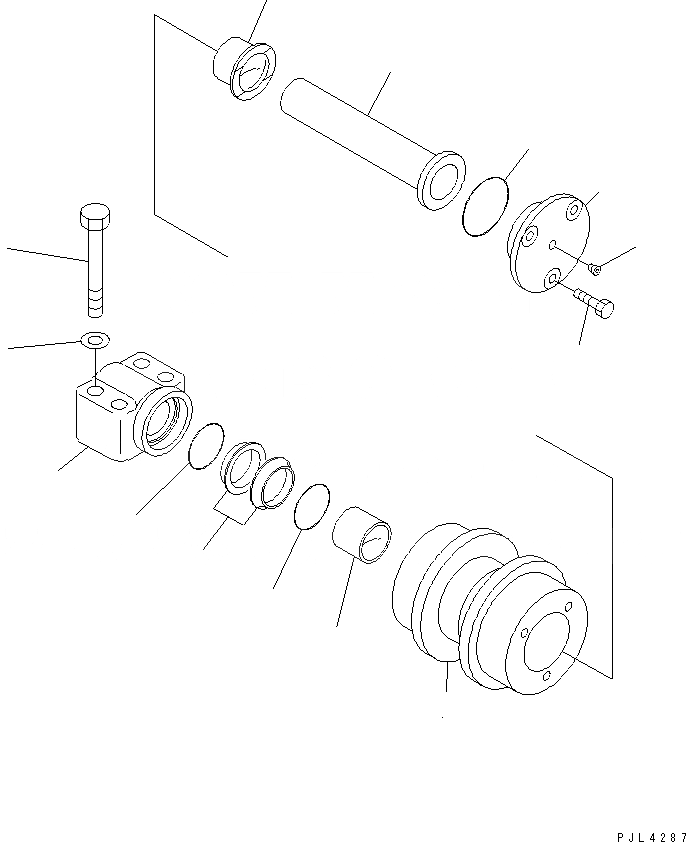 PJL4287