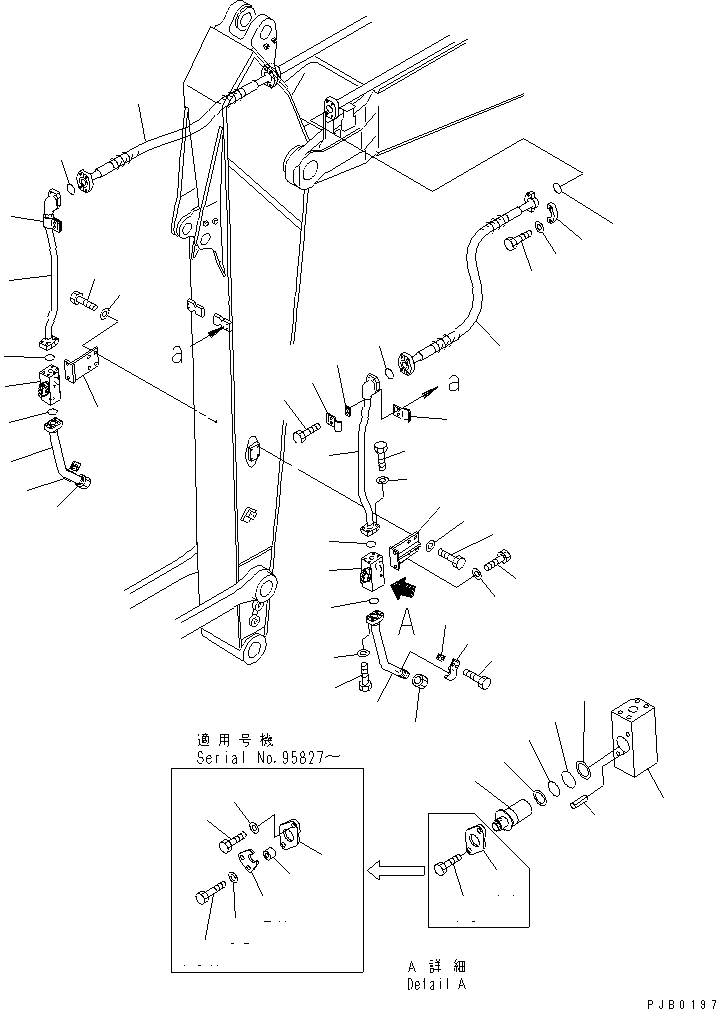 a

a

A

適用号機
Serial No.95827~

A 詳細
Detail A

PJB0197