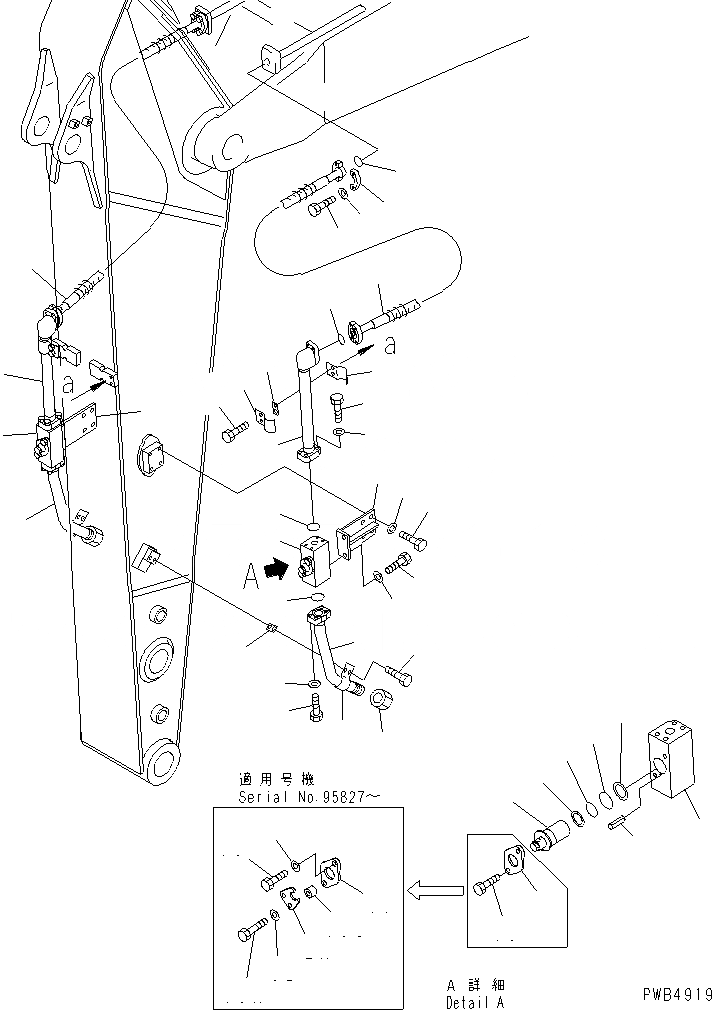 a

a

A

適用号機
Serial No.95827～

A 詳細
Detail A

PWB4919