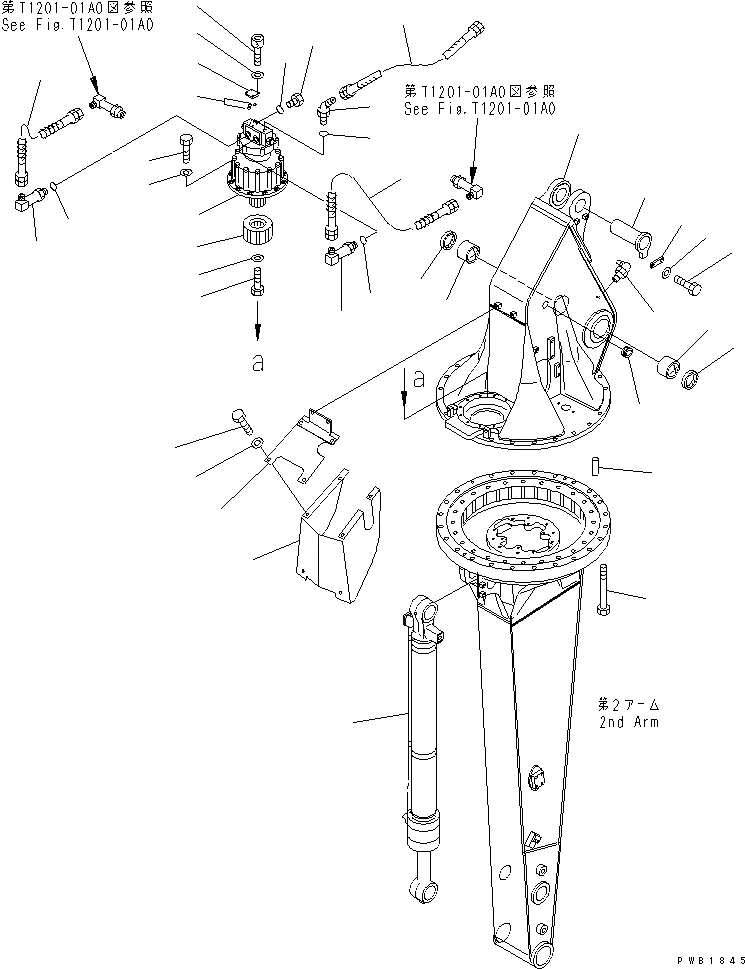 第T1201-01A0図参照
See Fig.T1201-01A0

第T1201-01A0図参照
See Fig.T1201-01A0

a

a

第2アーム
2nd Arm

PWB1845