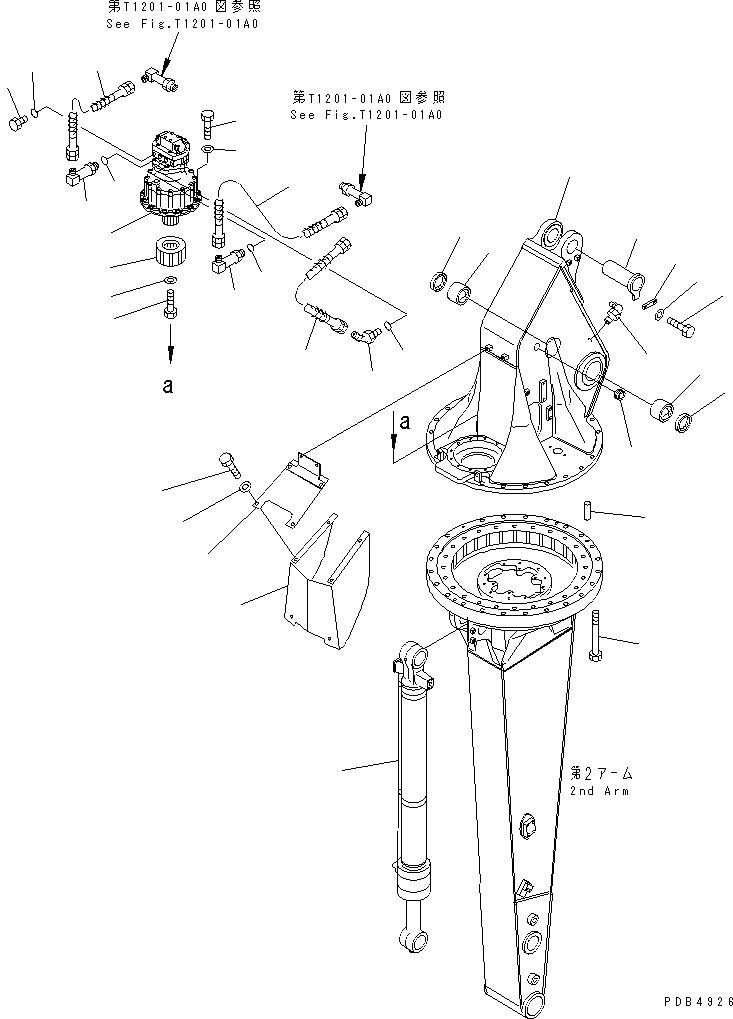 第T1201-01A0 図参照
See Fig.T1201-01A0

第T1201-01A0 図参照
See Fig.T1201-01A0

a

a

第2アーム
2nd Arm

PDB4926