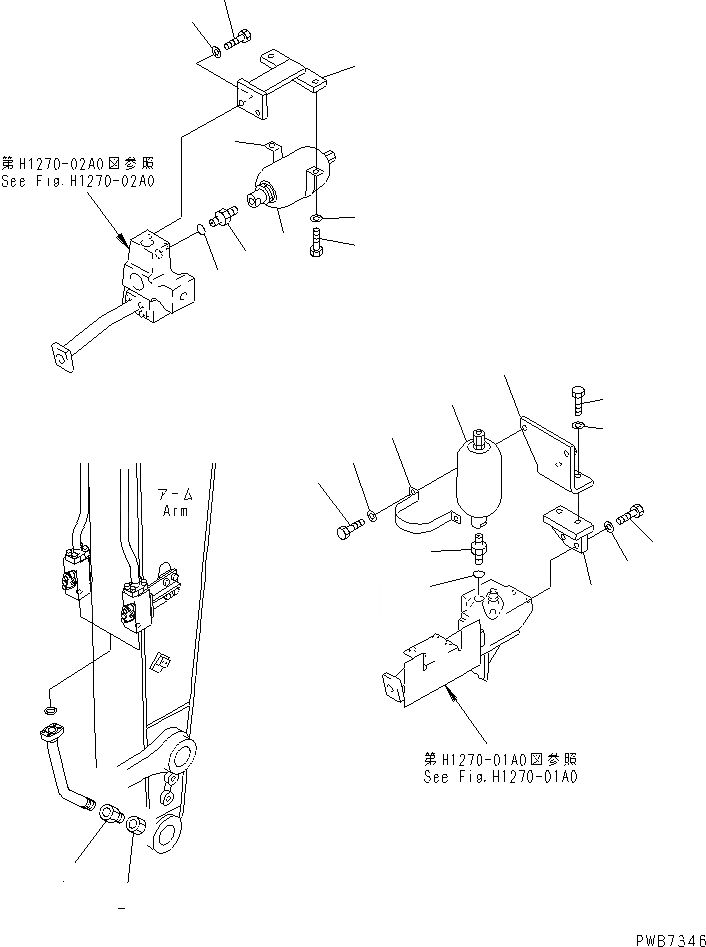 第H1270-02A0図参照
See Fig.H1270-02A0

アーム
Arm

第H1270-01A0図参照
See Fig.H1270-01A0

PWB7346