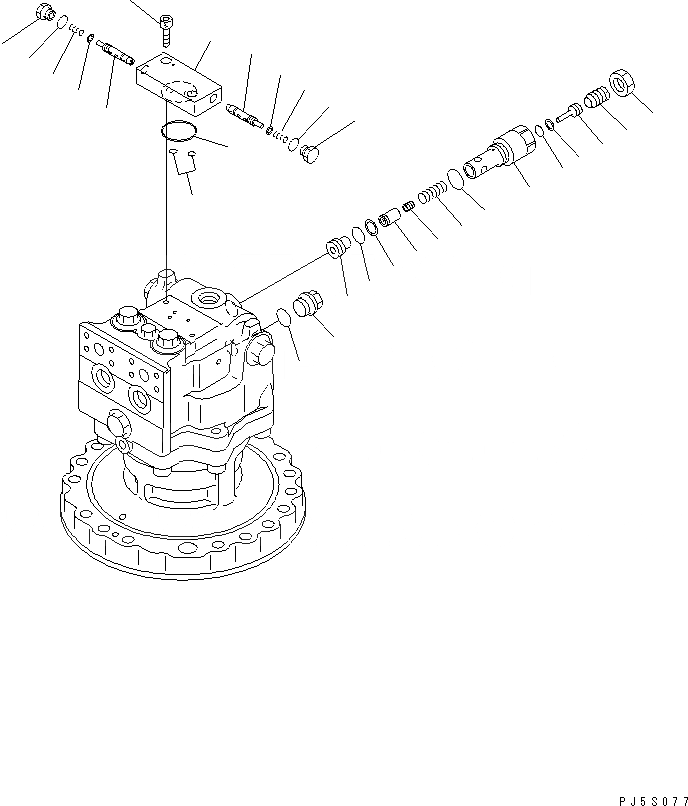 PJ5S077