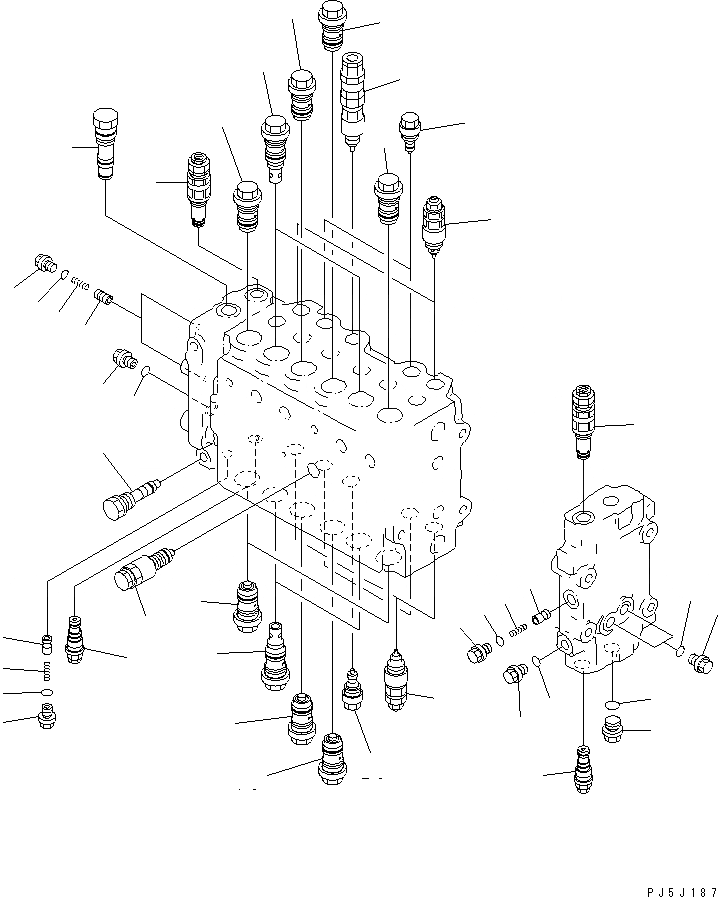 PJ5J187