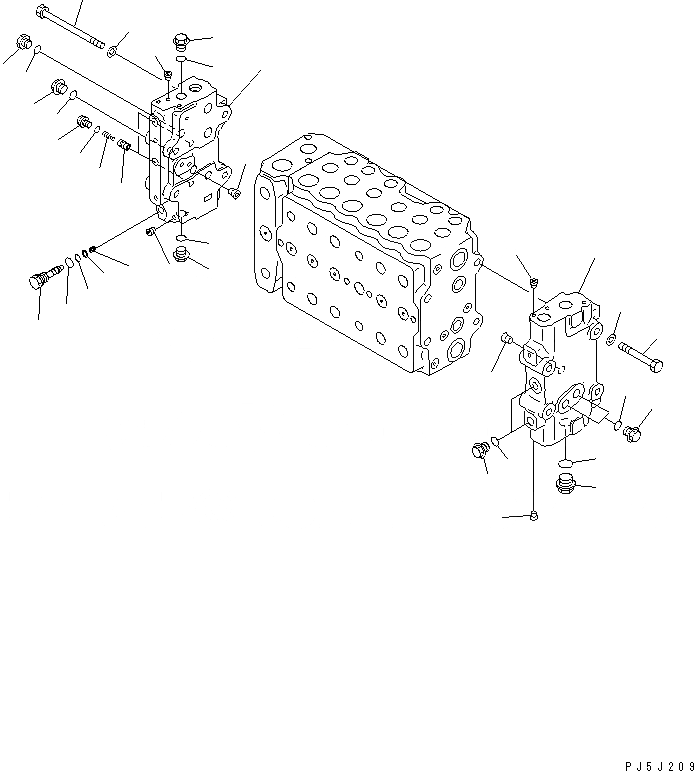 PJ5J209