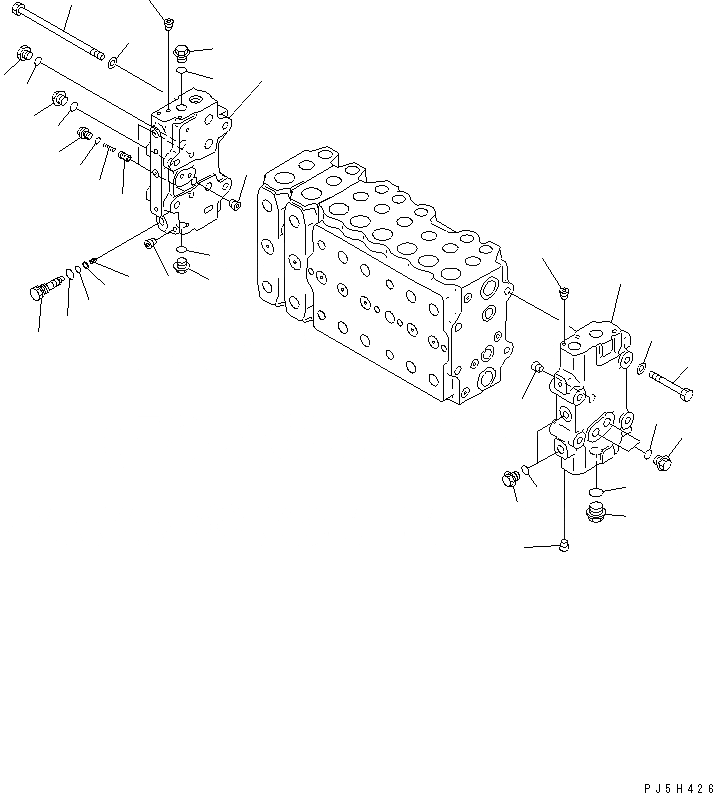 PJ5H426