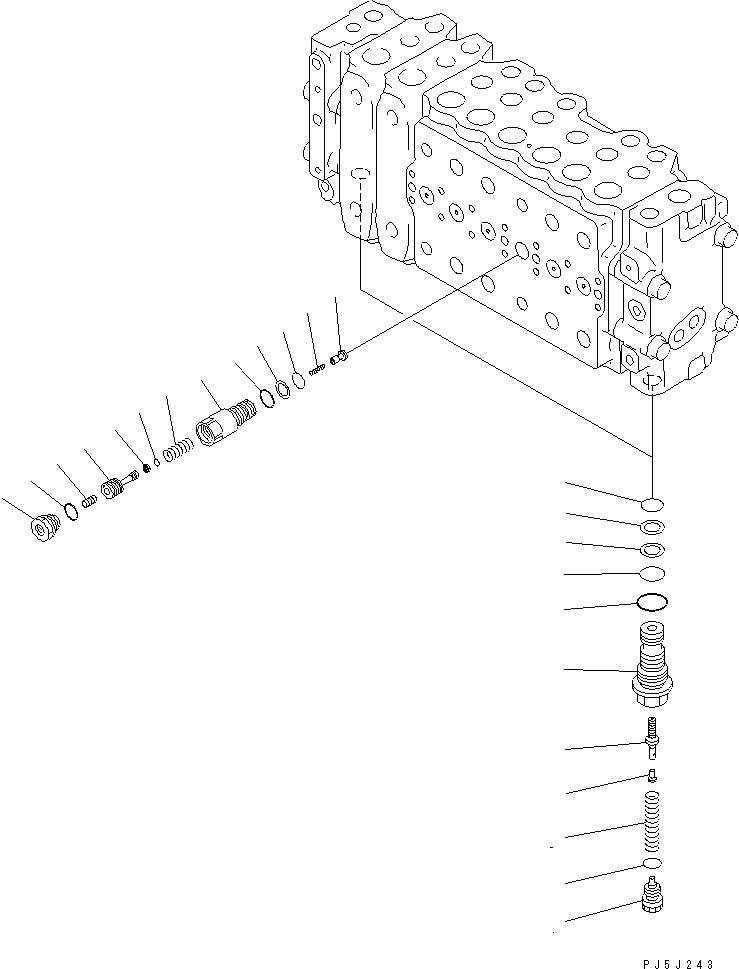 PJ5J243