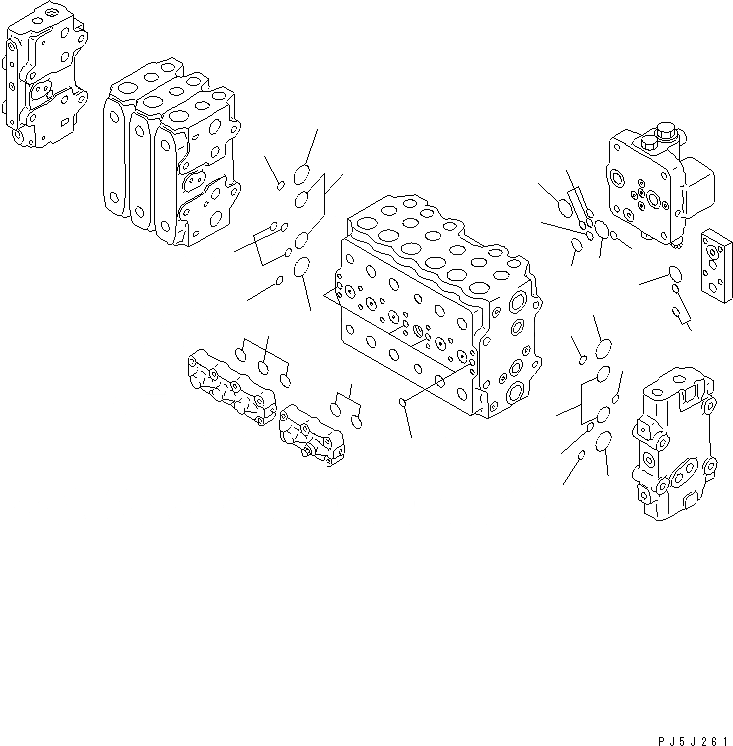 PJ5J261