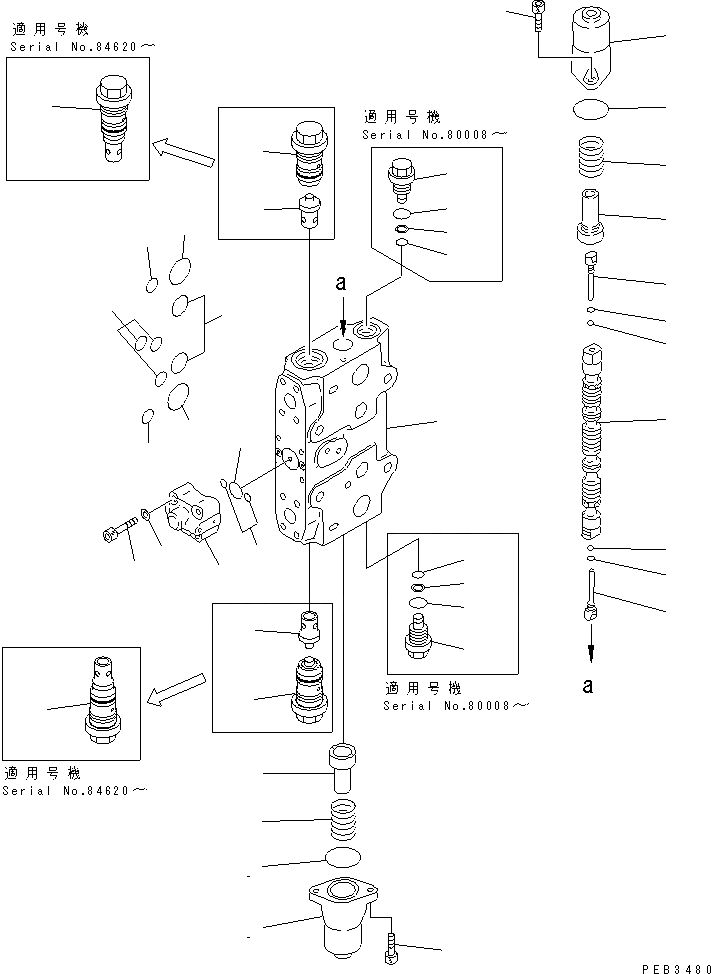 適用号機
Serial No.84620～

適用号機
Serial No.80008～

a

適用号機
Serial No.80008～

a

適用号機
Serial No.84620～

PEB3480