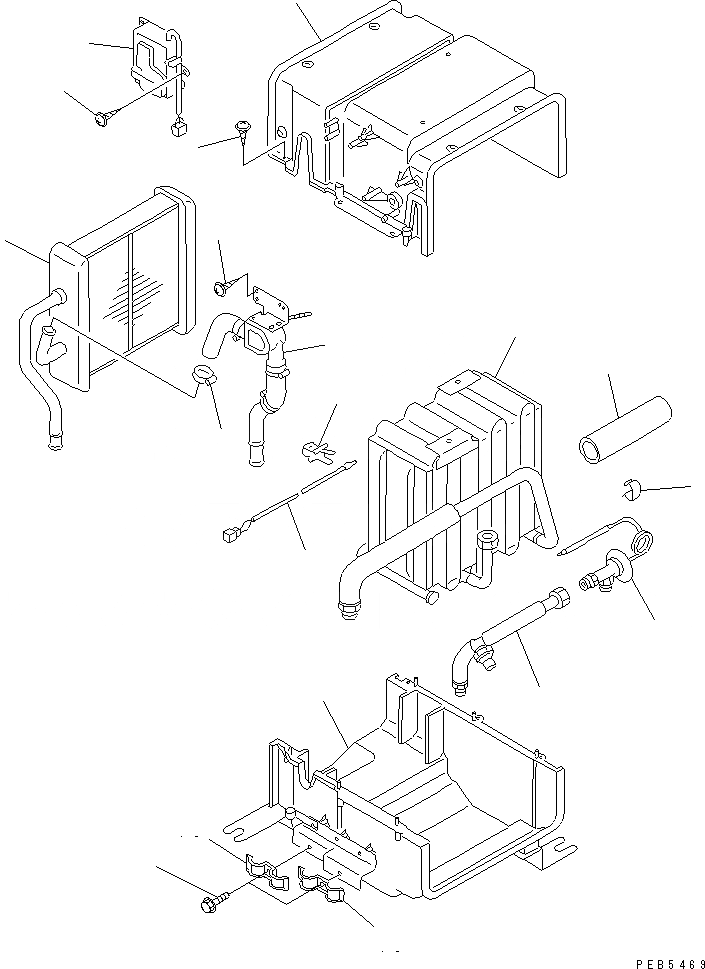 PEB5469