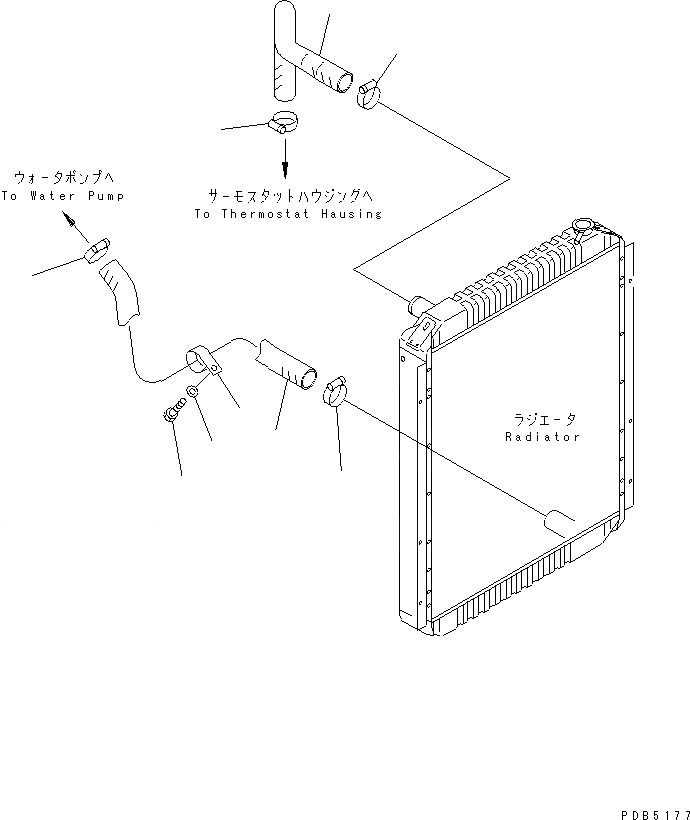 ウォータポンプへ
To Water Pump

サーモスタットハウジングへ
To Thermostat Hausing

ラジエータ
Radiator

PDB5177