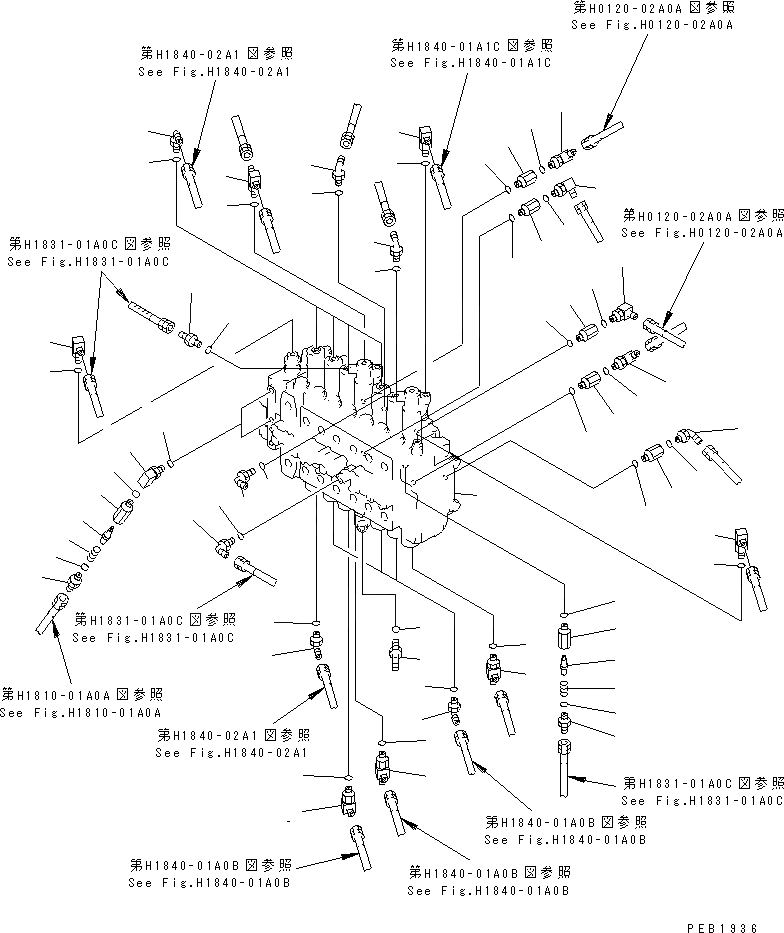 第H0120-02A0A図参照
See Fig.H0120-02A0A

第H1840-02A1図参照
See Fig.H1840-02A1

第H1840-01A1C図参照
See Fig.H1840-01A1C

第H0120-02A0A図参照
See Fig.H0120-02A0A

第H1831-01A0C図参照
See Fig.H1831-01A0C

第H1831-01A0C図参照
See Fig.H1831-01A0C

第H1810-01A0A図参照
See Fig.H1810-01A0A

第H1840-02A1図参照
See Fig.H1840-02A1

第H1831-01A0C図参照
See Fig.H1831-01A0C

第H1840-01A0B図参照
See Fig.H1840-01A0B

第H1840-01A0B図参照
See Fig.H1840-01A0B

第H1840-01A0B図参照
See Fig.H1840-01A0B

PEB1936