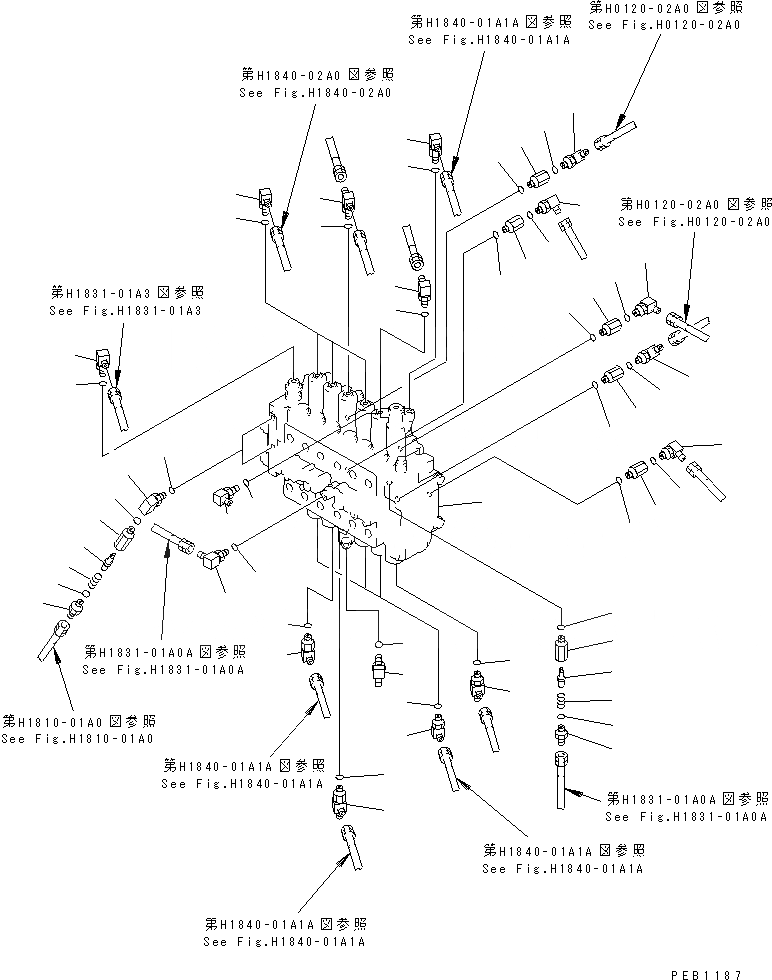 第H0120-02A0 図参照
See Fig.H0120-02A0

第H1840-01A1A 図参照
See Fig.H1840-01A1A

第H1840-02A0 図参照
See Fig.H1840-02A0

第H0120-02A0 図参照
See Fig.H0120-02A0

第H1831-01A3 図参照
See Fig.H1831-01A3

第H1831-01A0A 図参照
See Fig.H1831-01A0A

第H1810-01A0 図参照
See Fig.H1810-01A0

第H1840-01A1A 図参照
See Fig.H1840-01A1A

第H1831-01A0A 図参照
See Fig.H1831-01A0A

第H1840-01A1A 図参照
See Fig.H1840-01A1A

第H1840-01A1A 図参照
See Fig.H1840-01A1A

PEB1187