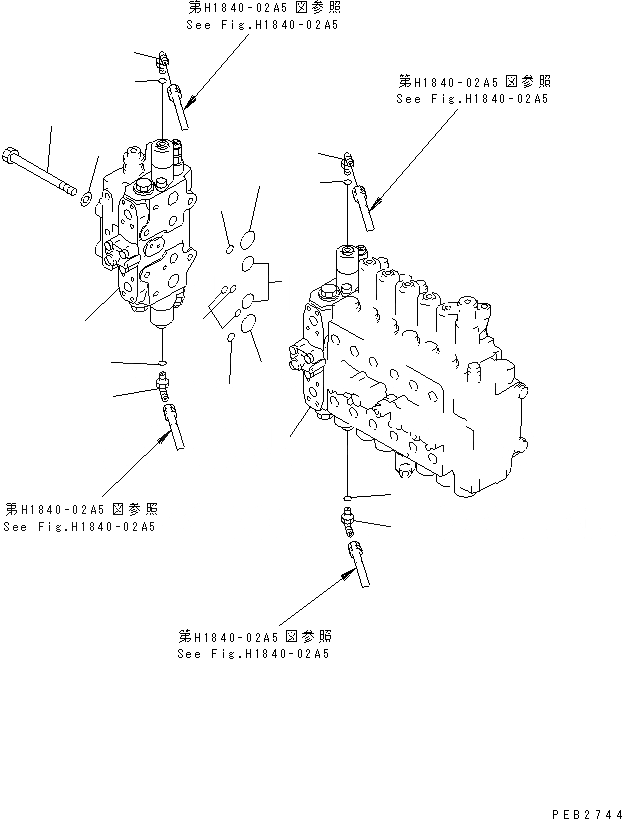 第H1840-02A5 図参照
See Fig.H1840-02A5

第H1840-02A5 図参照
See Fig.H1840-02A5

第H1840-02A5 図参照
See Fig.H1840-02A5

第H1840-02A5 図参照
See Fig.H1840-02A5

PEB2744