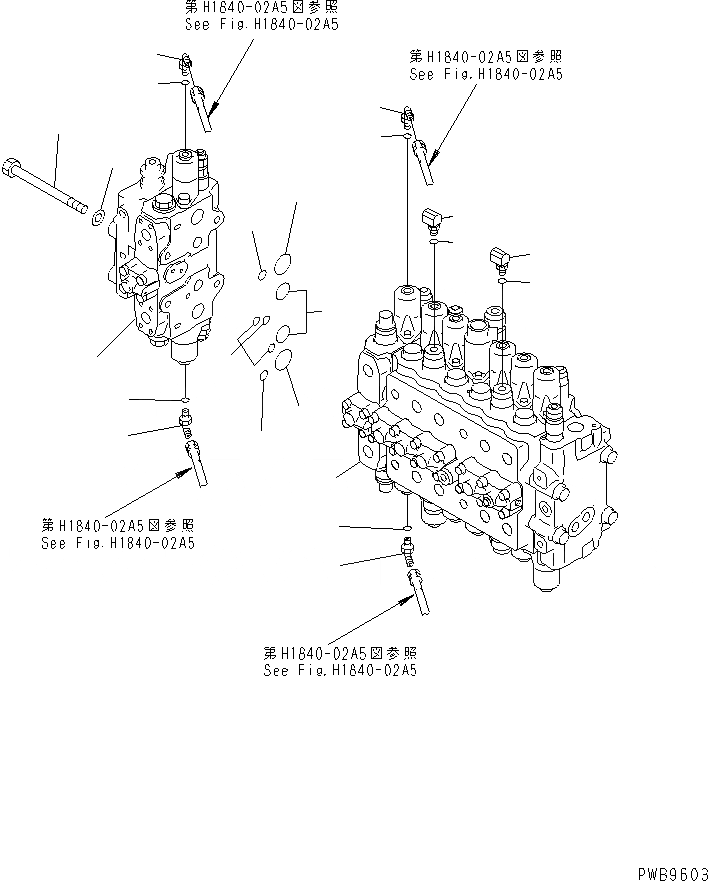 第H1840-02A5図参照
See Fig.H1840-02A5

第H1840-02A5図参照
See Fig.H1840-02A5

第H1840-02A5図参照
See Fig.H1840-02A5

第H1840-02A5図参照
See Fig.H1840-02A5

PWB9603