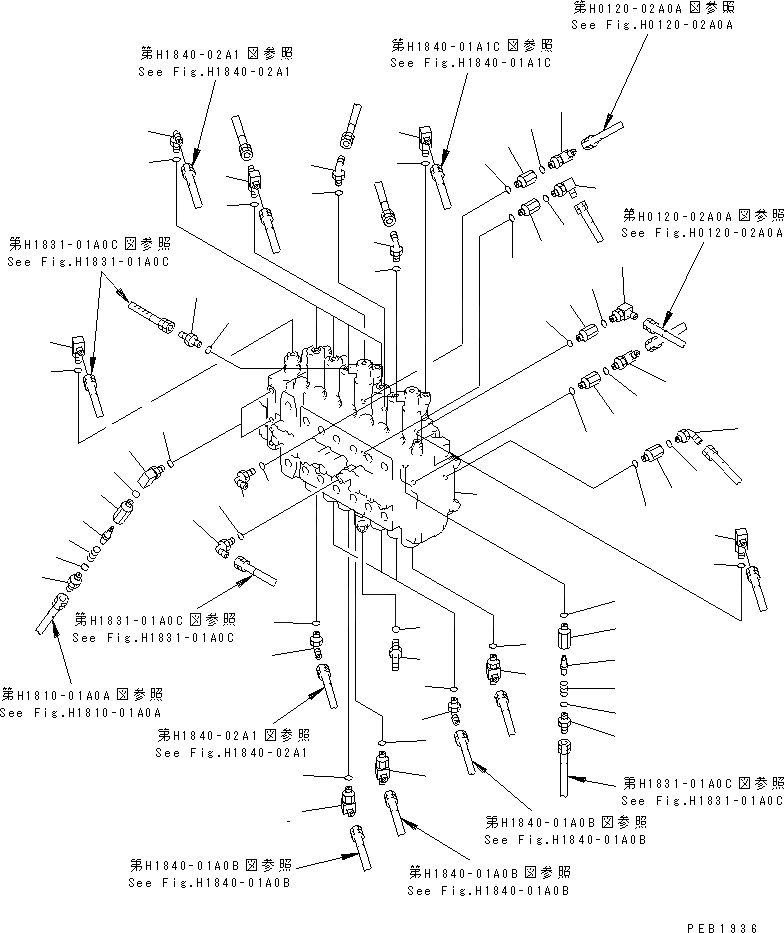 第H0120-02A0A図参照
See Fig.H0120-02A0A

第H1840-02A1図参照
See Fig.H1840-02A1

第H1840-01A1C図参照
See Fig.H1840-01A1C

第H0120-02A0A図参照
See Fig.H0120-02A0A

第H1831-01A0C図参照
See Fig.H1831-01A0C

第H1831-01A0C図参照
See Fig.H1831-01A0C

第H1810-01A0A図参照
See Fig.H1810-01A0A

第H1840-02A1図参照
See Fig.H1840-02A1

第H1831-01A0C図参照
See Fig.H1831-01A0C

第H1840-01A0B図参照
See Fig.H1840-01A0B

第H1840-01A0B図参照
See Fig.H1840-01A0B

第H1840-01A0B図参照
See Fig.H1840-01A0B

PEB1936