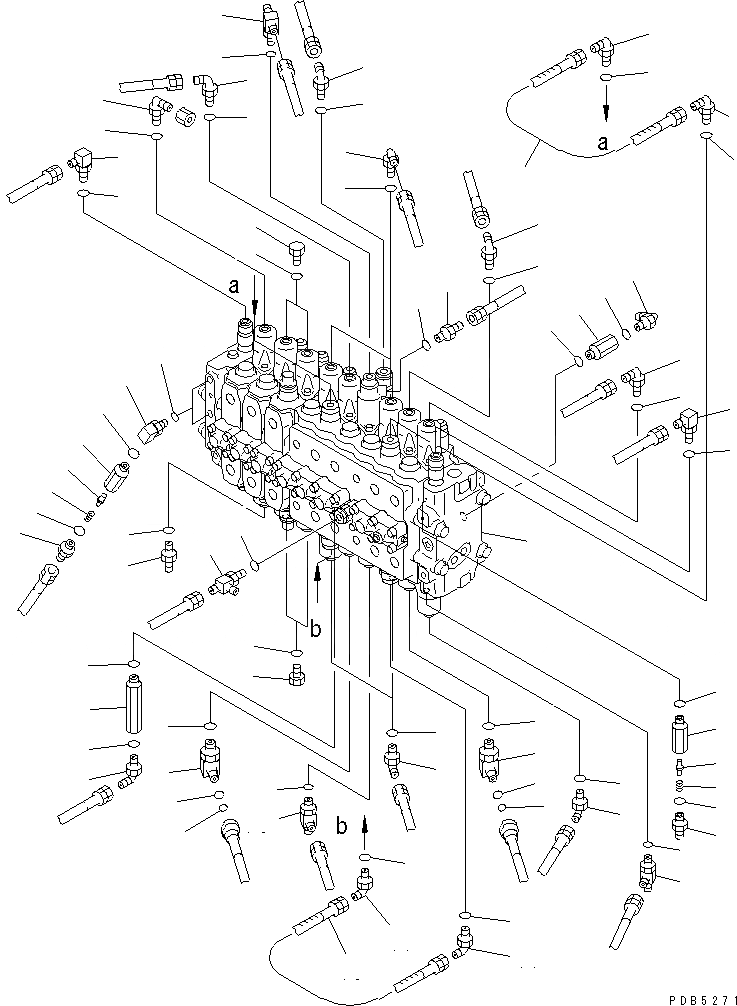 a

a

b

b

PDB5271