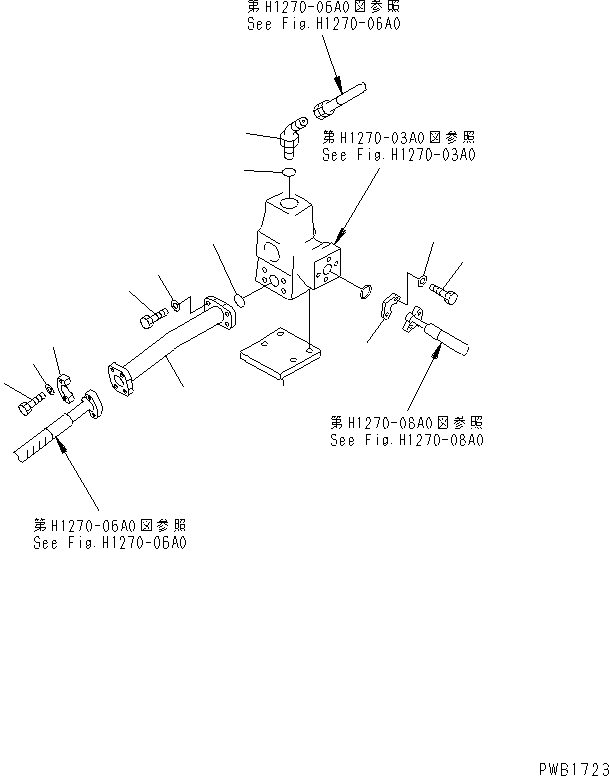 第H1270-06A0図参照
See Fig.H1270-06A0

第H1270-03A0図参照
See Fig.H1270-03A0

第H1270-08A0図参照
See Fig.H1270-08A0

第H1270-06A0図参照
See Fig.H1270-06A0

PWB1723