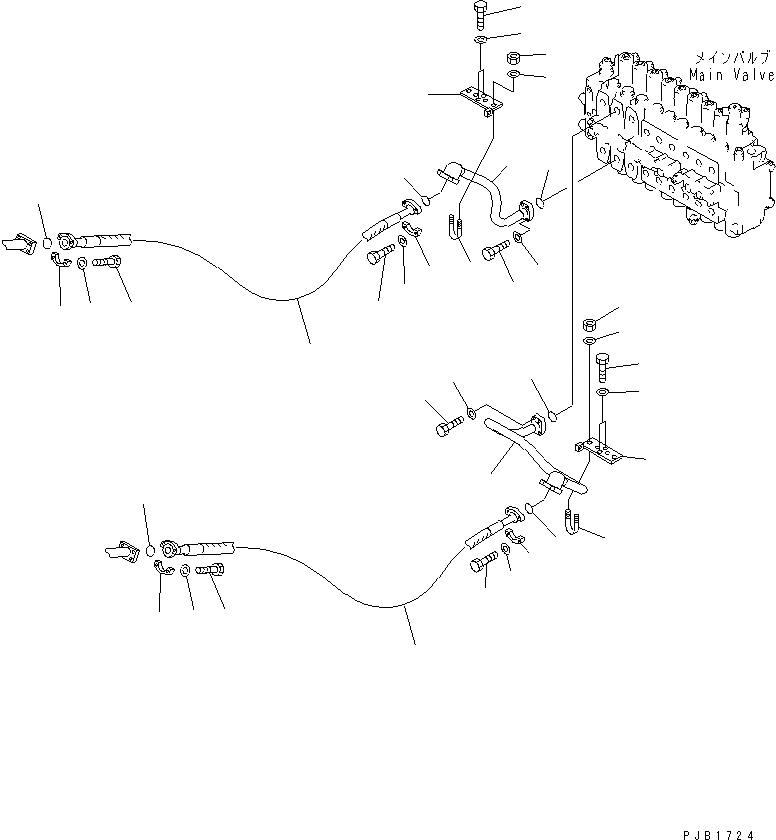 メインバルブ
Main Valve

PJB1724