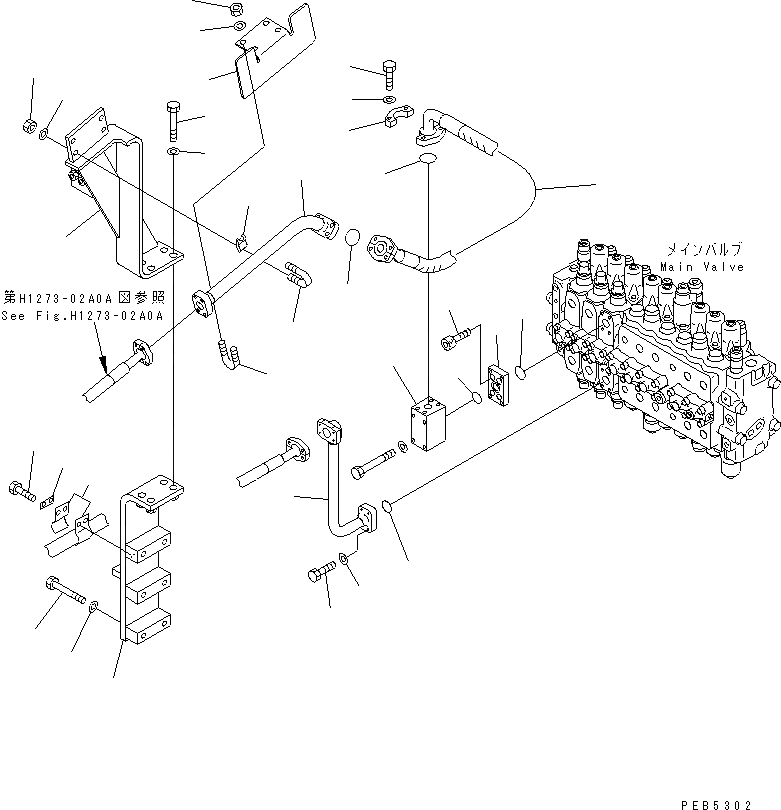 メインバルブ
Main Valve

第H1273-02A0A図参照
See Fig.H1273-02A0A

PEB5302