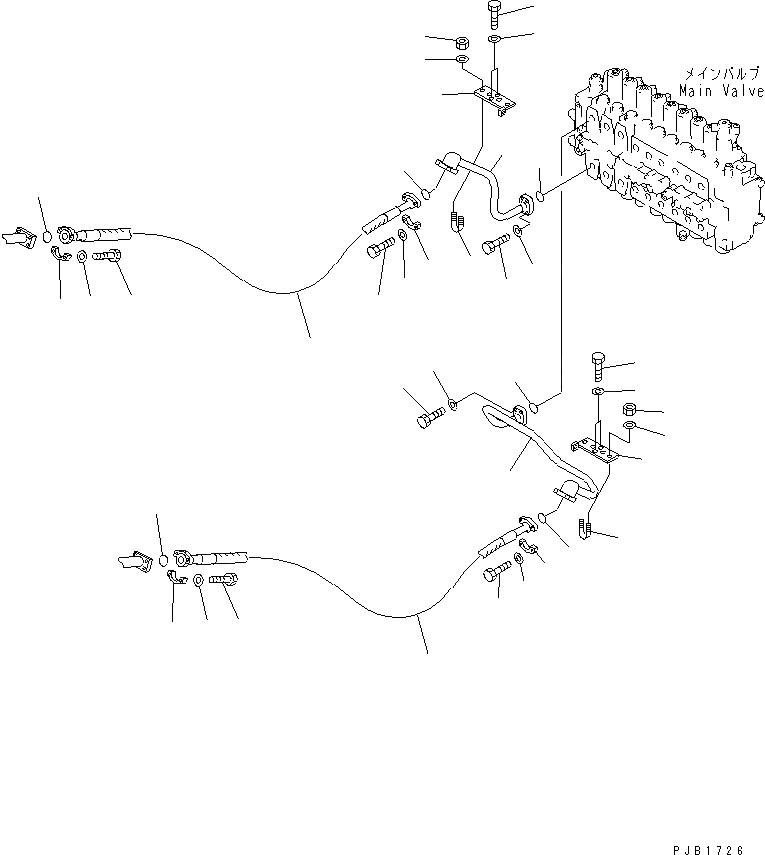 メインバルブ
Main Valve

PJB1726