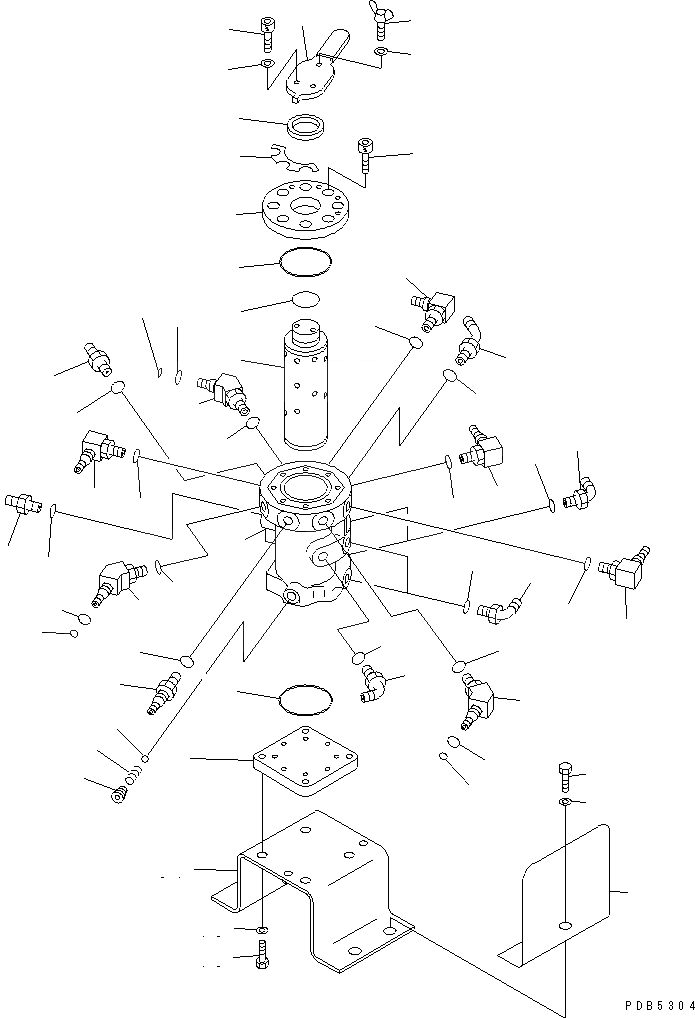 PDB5304