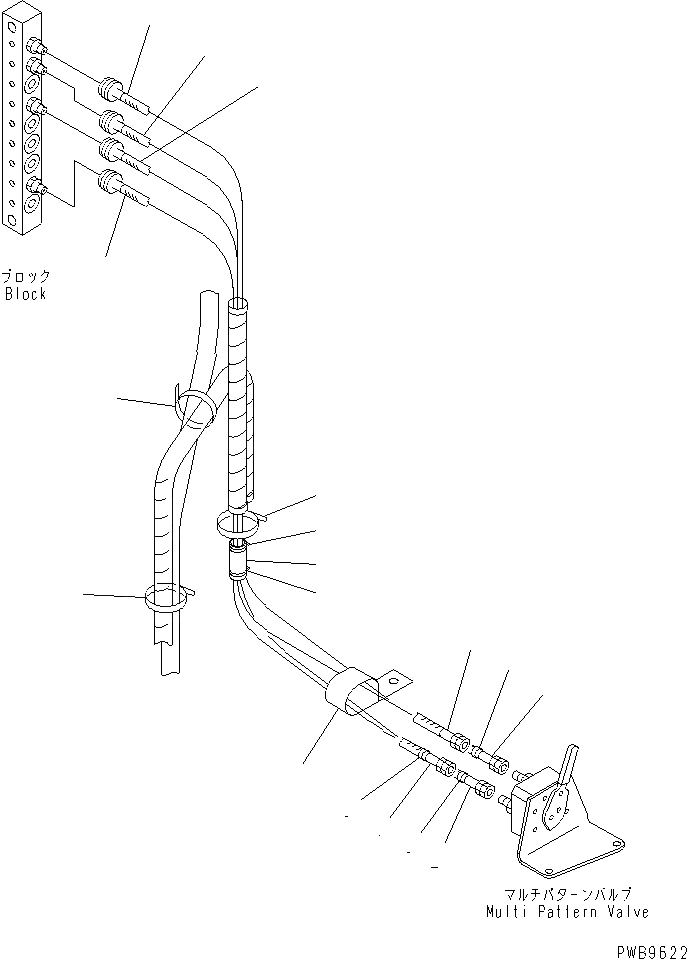 ブロック
Block

マルチパターンバルブ
Multi Pattern Valve

PWB9622