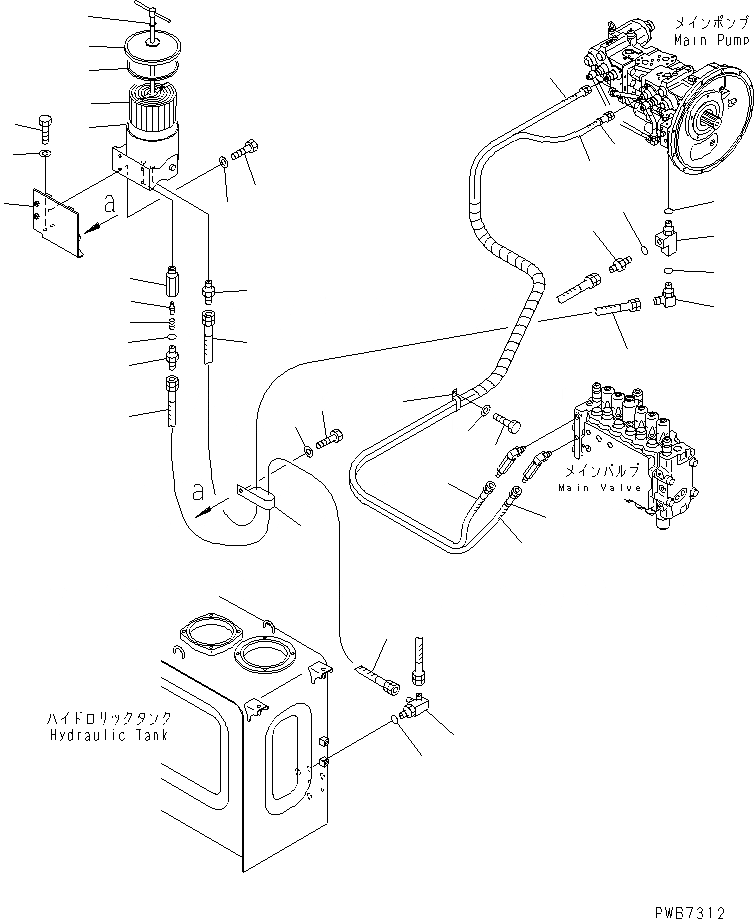 メインポンプ
Main Pump

a

a

メインバルブ
Main Valve

ハイドロリックタンク
Hydraulic Tank

PWB7312