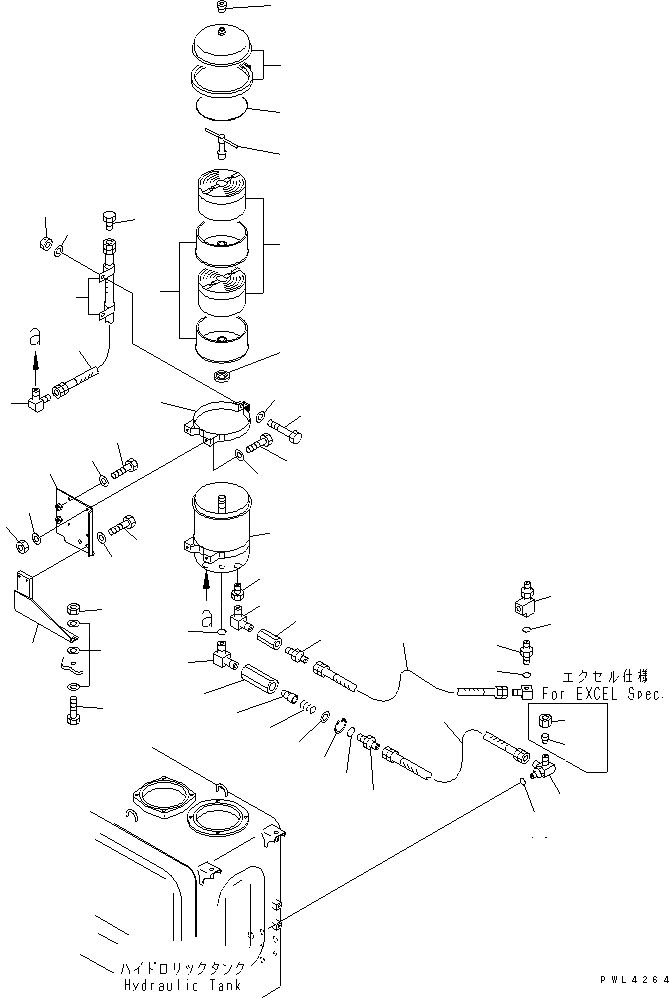 a

a

エクセル仕様
For EXCEL Spec.

ハイドロリックタンク
Hydraulic Tank

PWL4264