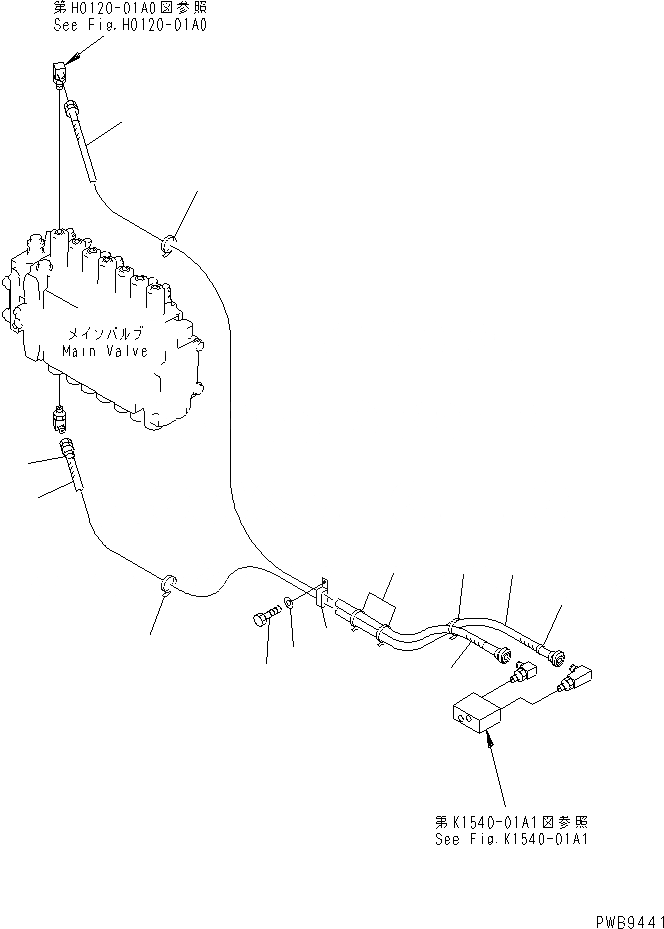 第H0120-01A0図参照
See Fig.H0120-01A0

メインバルブ
Main Valve

第K1540-01A1図参照
See Fig.K1540-01A1

PWB9441