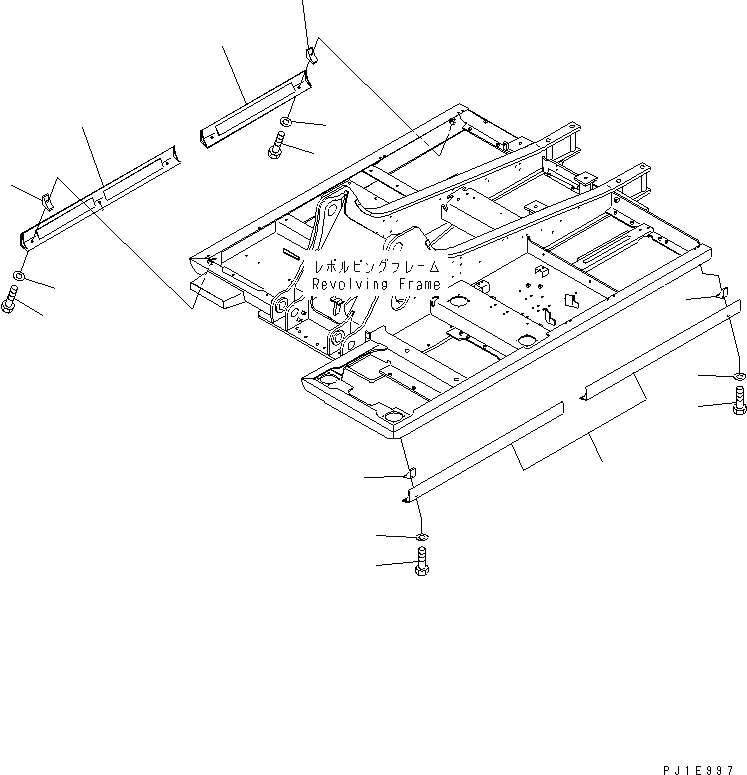 レボルビングフレーム
Revolving Frame

PJ1E997