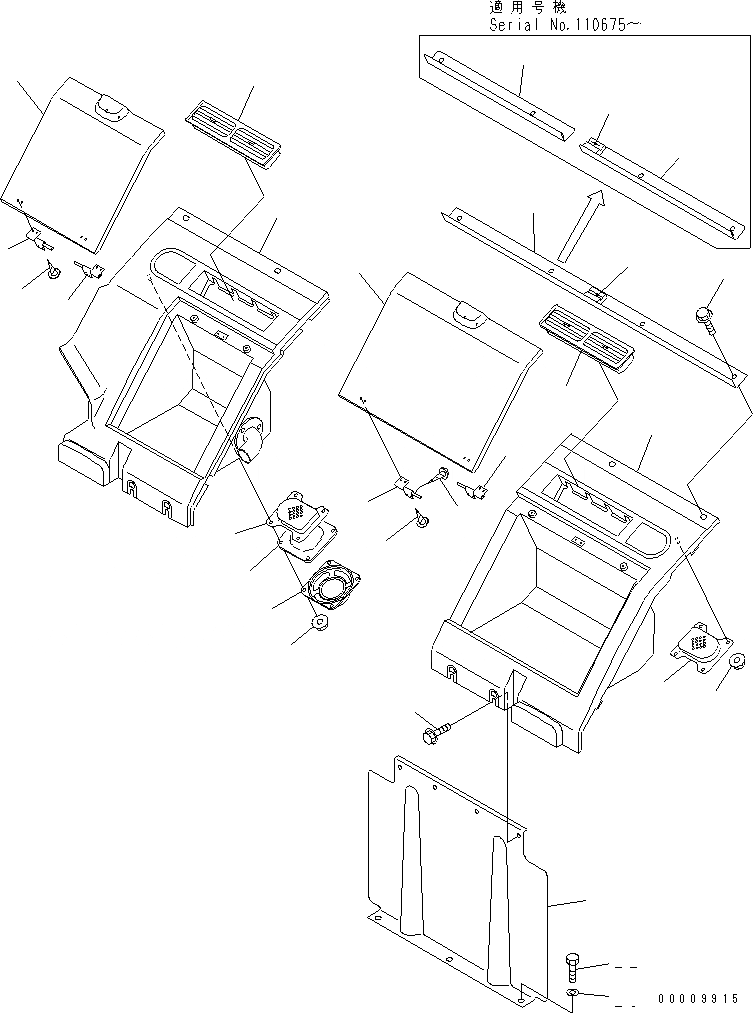 適用号機
Serial No.110675～

00009915