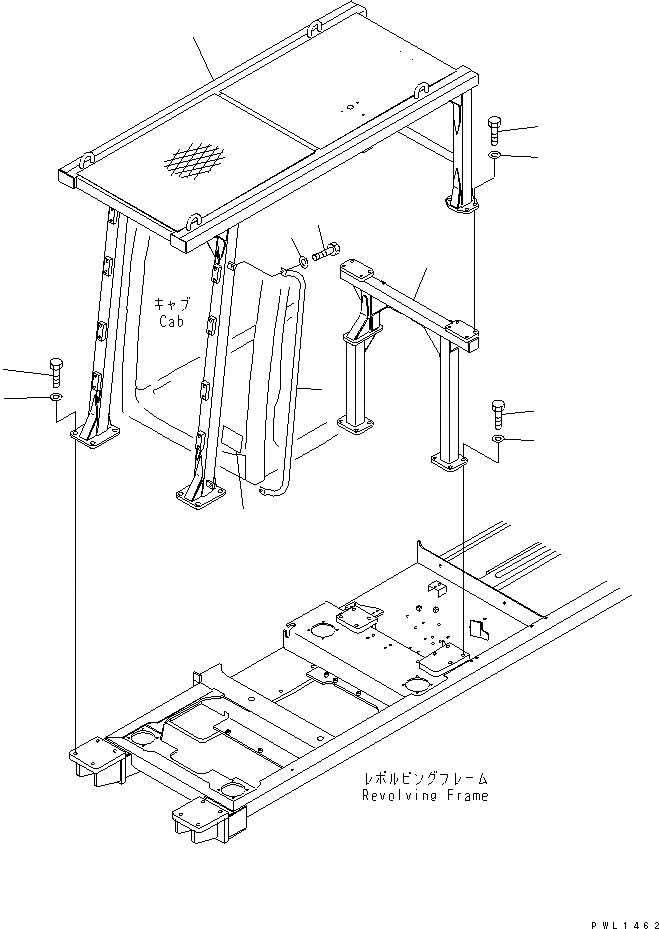 キャブ
Cab

レボルビングフレーム
Revolving Frame

PWL1462