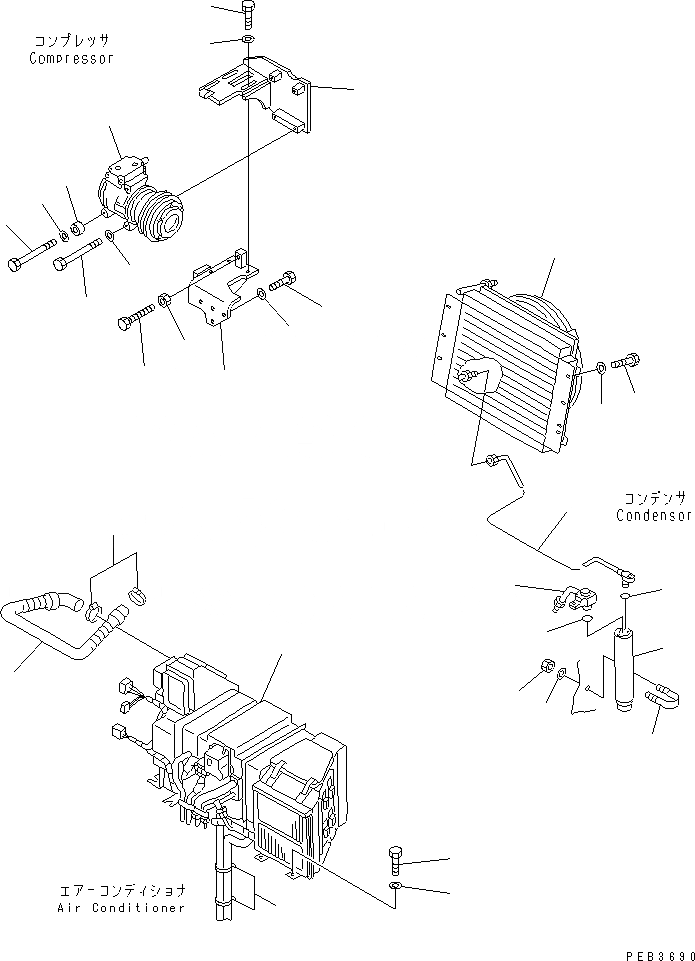 コンプレッサ
Compressor

コンデンサ
Condensor

エアーコンディショナ
Air Conditioner

PEB3690