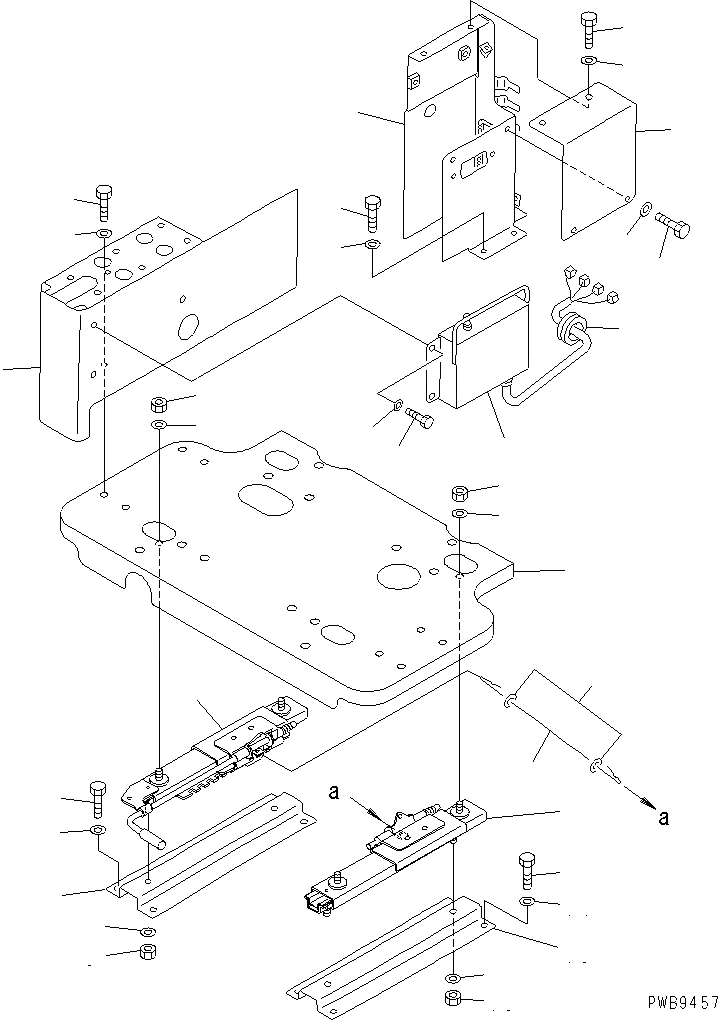 a

a

PWB9457