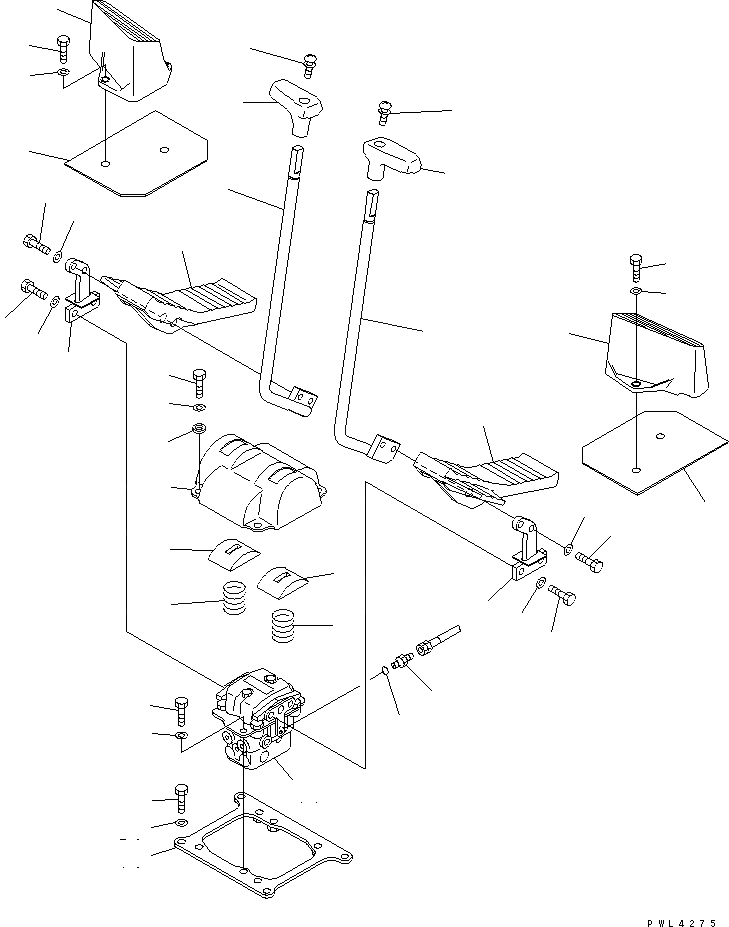 PWL4275