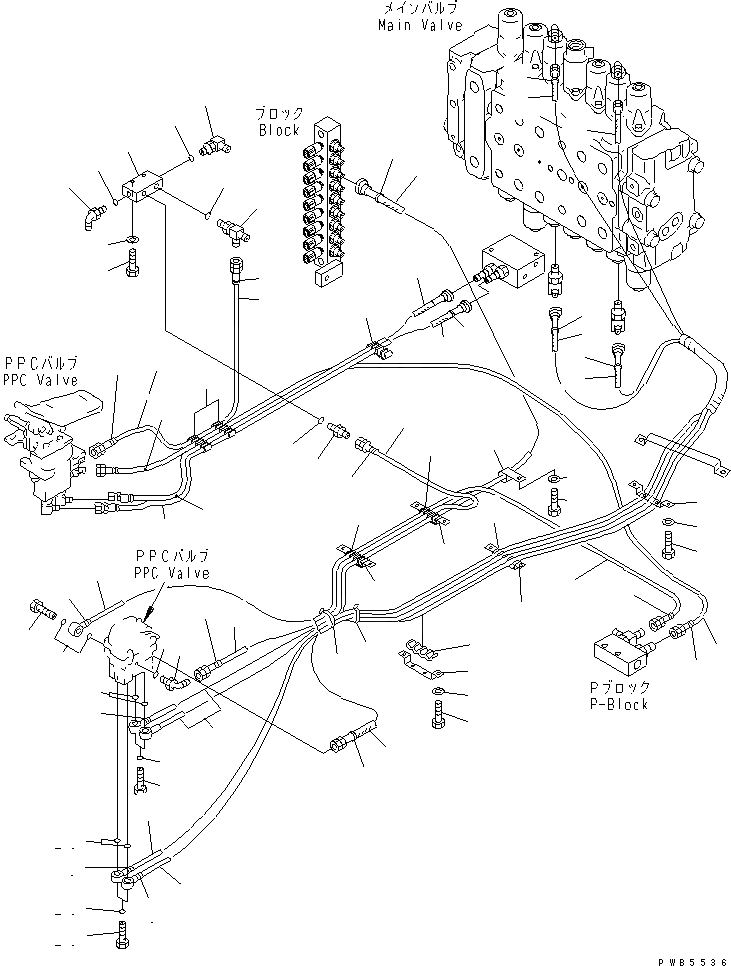 メインバルブ
Main Valve

ブロック
Block

PPCバルブ
PPC Valve

PPCバルブ
PPC Valve

Pブロック
P-Block

PWB5536