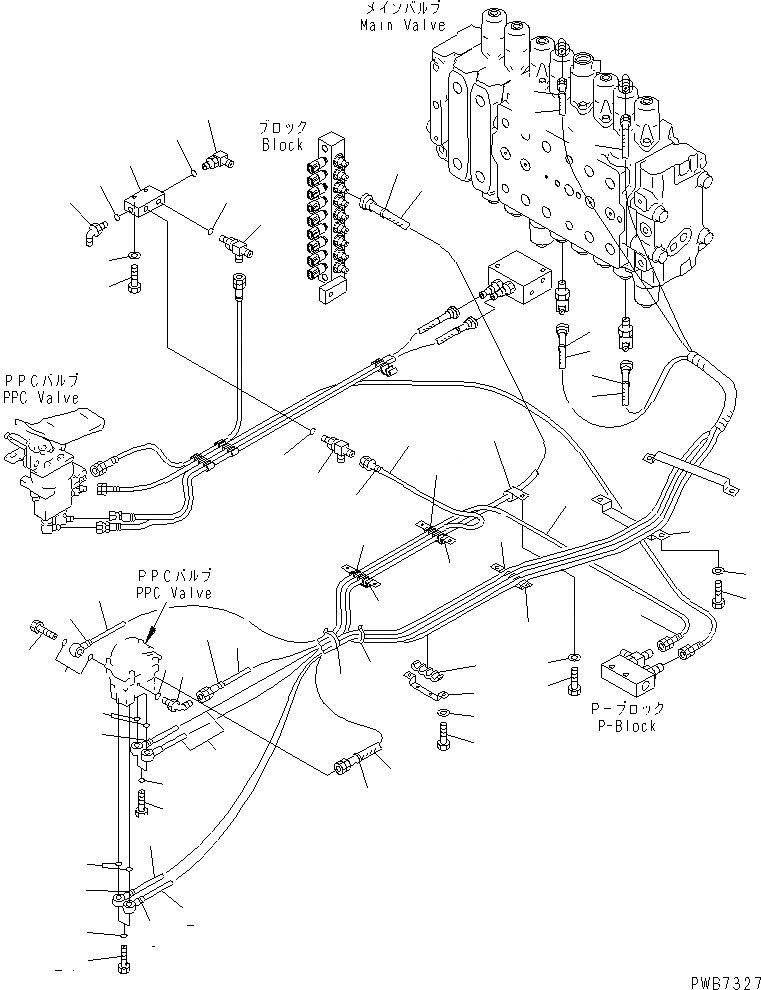 メインバルブ
Main Valve

ブロック
Block

PPCバルブ
PPC Valve

PPCバルブ
PPC Valve

P-ブロック
P-Block

PWB7327