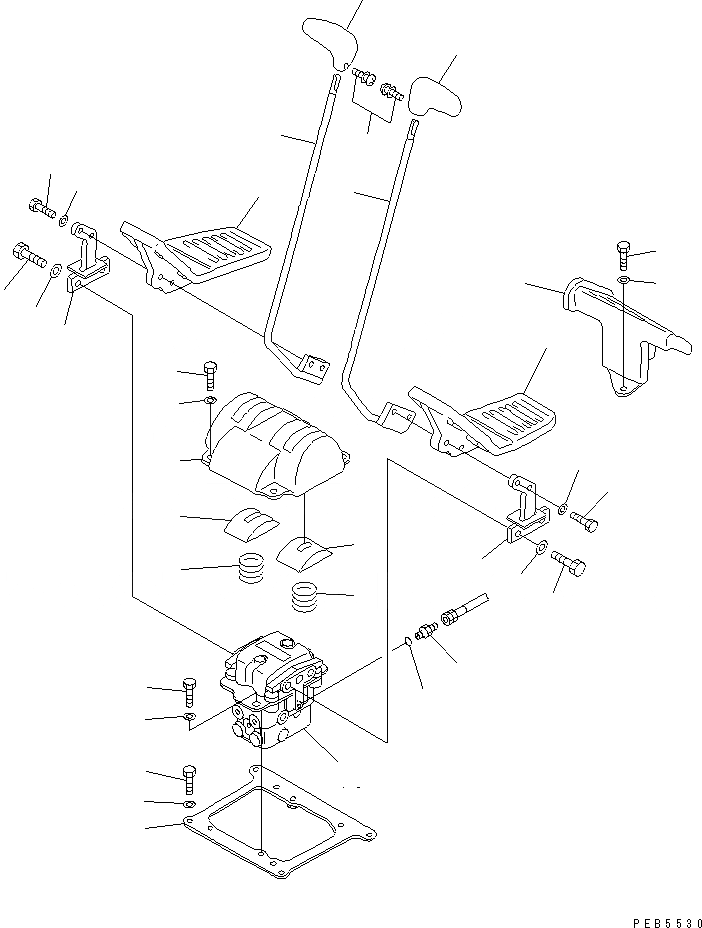 PEB5530